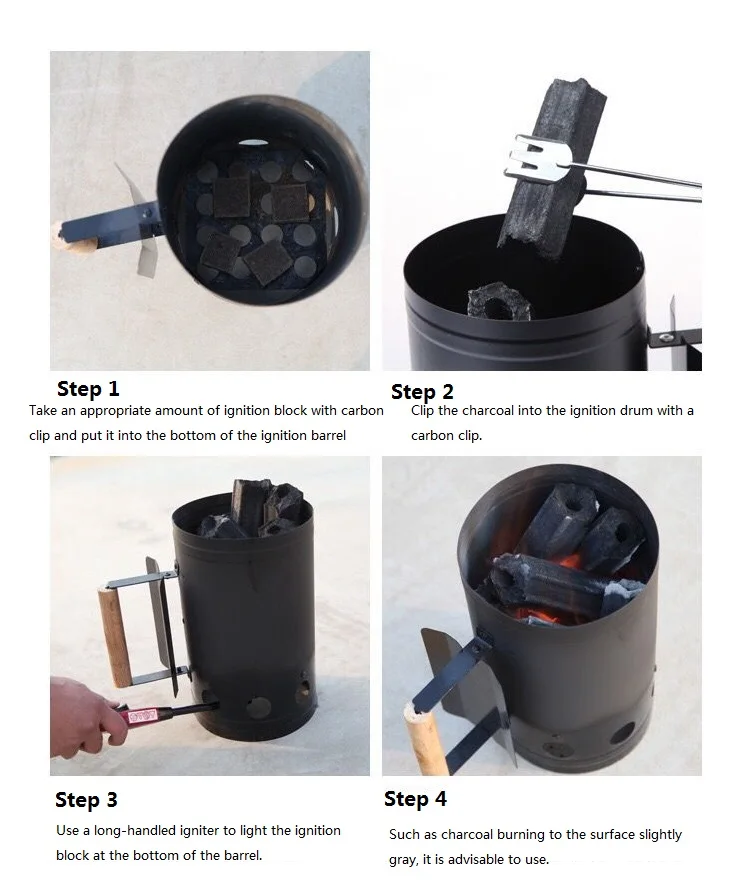 Step 1

Take an appropriate amount of ignition block with carbon clip and put it into the bottom of the ignition barrel

Step 2

Clip the charcoal into the ignition drum with a carbon clip.

Step 3

Use a long-handled igniter to light the ignition block at the bottom of the barrel.

Step 4

Such as charcoal burning to the surface slightly gray, it is advisable to use.