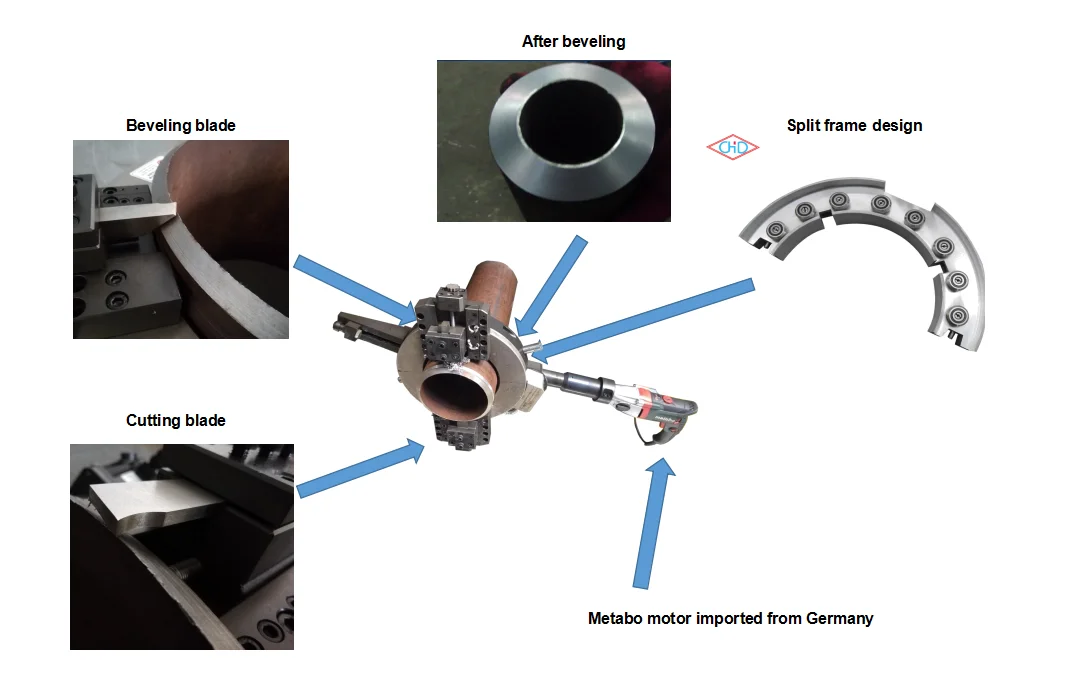 After beveling

Beveling blade

CHD

Split frame design

Cutting blade

Metabo motor imported from Germany