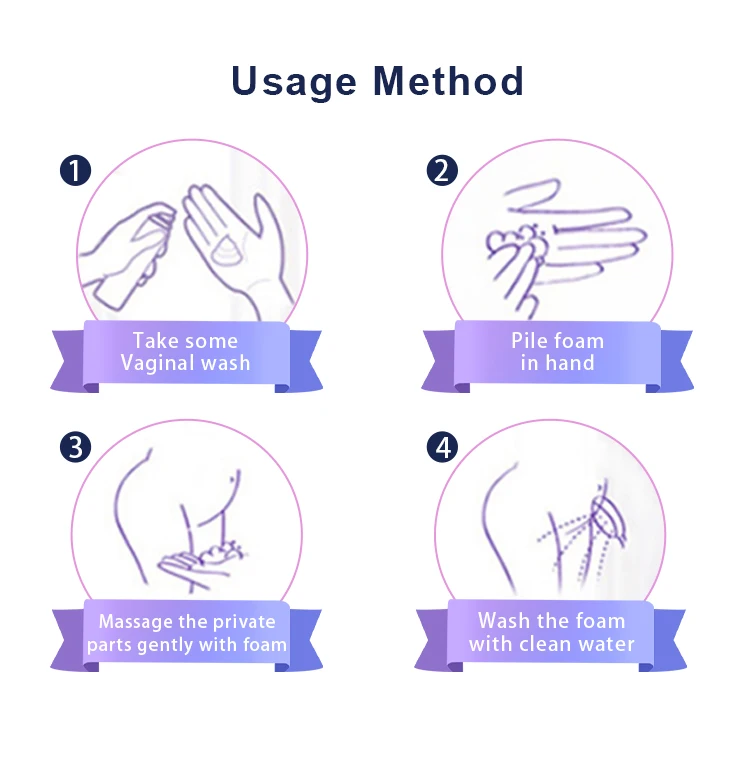 Usage Method

1
Take some Vaginal wash

2
Pile foam in hand

3
Massage the private parts gently with foam

4
Wash the foam with clean water