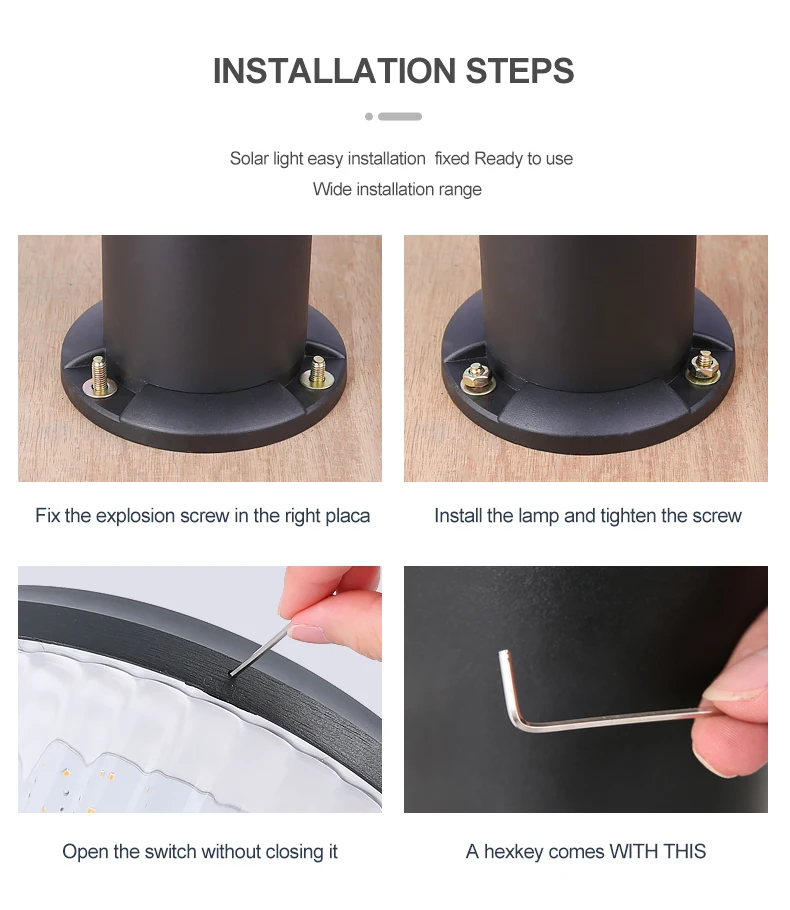 INSTALLATION STEPS

Solar light easy installation  fixed Ready to use
Wide installation range

Fix the explosion screw in the right placa

Install the lamp and tighten the screw

Open the switch without closing it

A hexkey comes WITH THIS