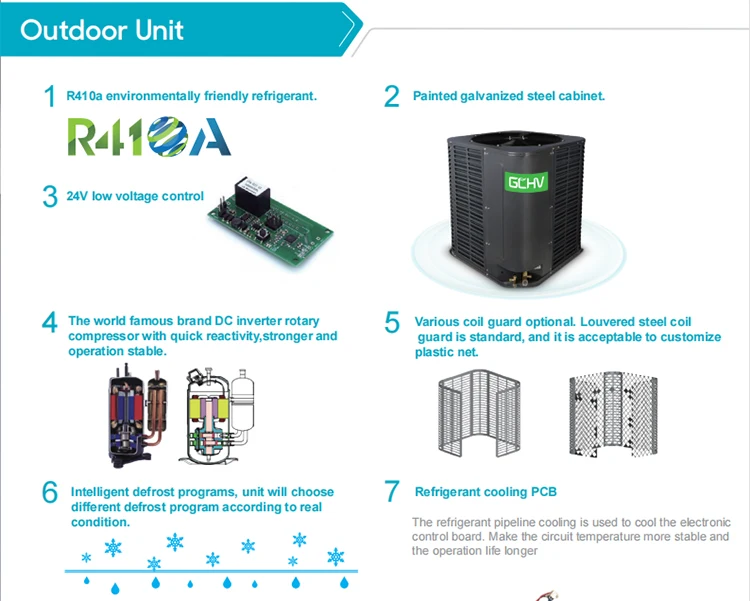 Outdoor Unit

1 R410a environmentally friendly refrigerant.

R410A

2 Painted galvanized steel cabinet.

GCHV

3 24V low voltage control

4 The world famous brand DC inverter rotary compressor with quick reactivity,stronger and operation stable.

5 Various coil guard optional. Louvered steel coil guard is standard, and it is acceptable to customize plastic net.

6 Intelligent defrost programs, unit will choose different defrost program according to real condition.

7 Refrigerant cooling PCB

The refrigerant pipeline cooling is used to cool the electronic control board. Make the circuit temperature more stable and the operation life longer