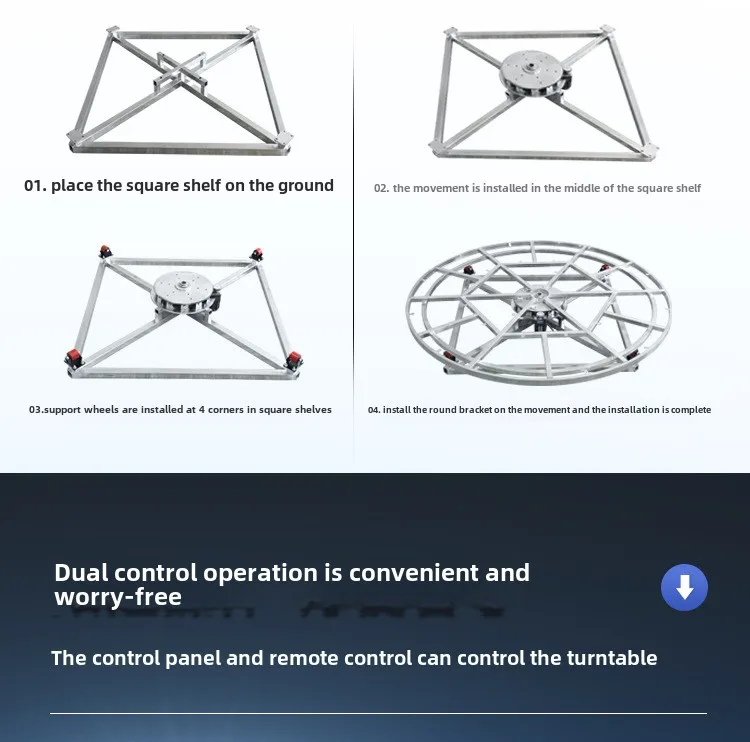 01. place the square shelf on the ground

02. the movement is installed in the middle of the square shelf

03.support wheels are installed at 4 corners in square shelves

04. install the round bracket on the movement and the installation is complete

Dual control operation is convenient and worry-free

The control panel and remote control can control the turntable