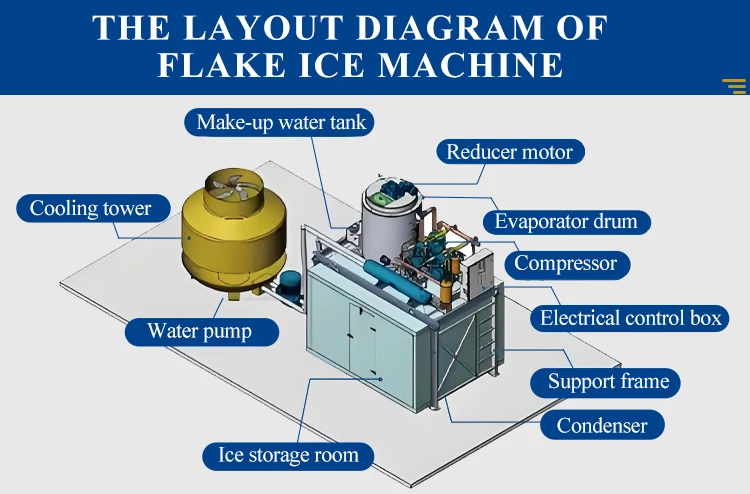 THE LAYOUT DIAGRAM OF FLAKE ICE MACHINE

Make-up water tank

Reducer motor

Cooling tower

Evaporator drum

Compressor

Electrical control box

Water pump

Support frame

Condenser

Ice storage room