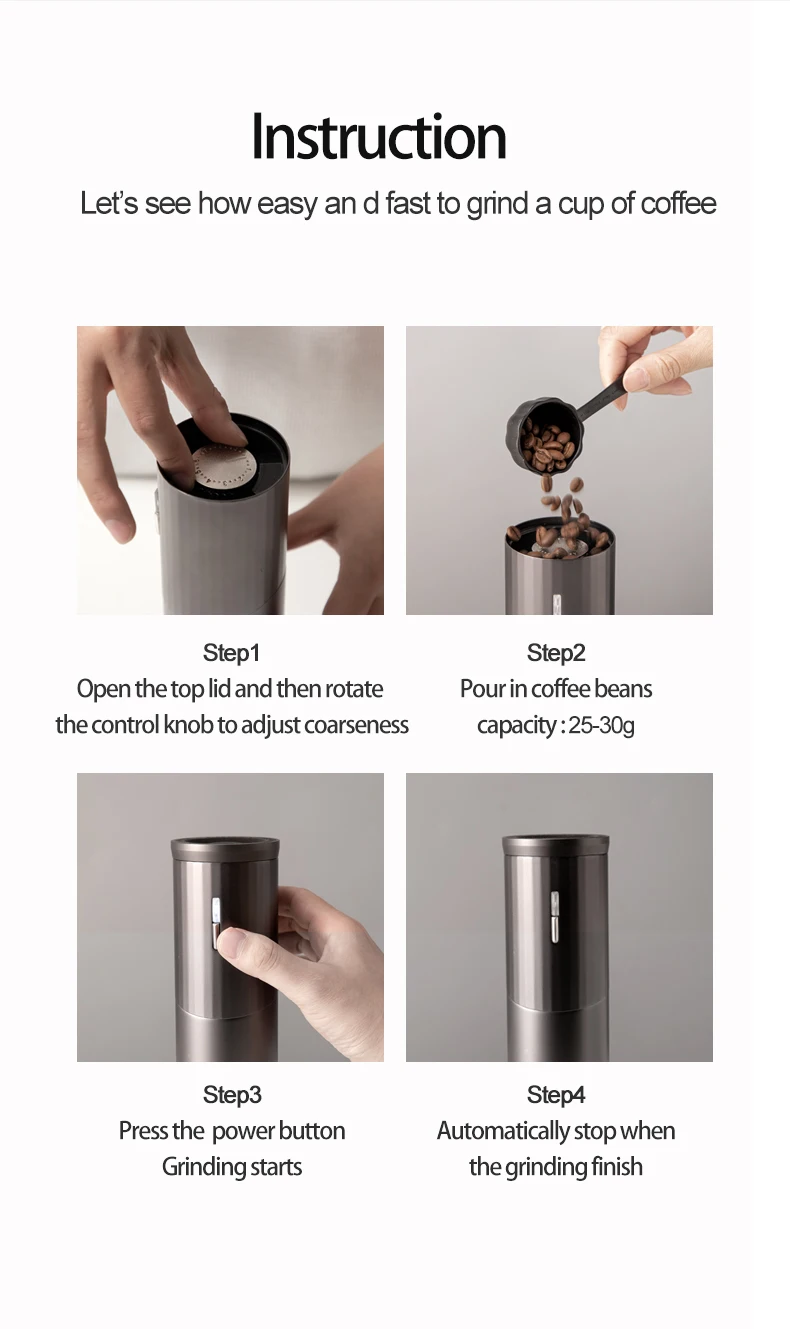 Instruction
Let's see how easy an d fast to grind a cup of coffee

Step1
Open the top lid and then rotate the control knob to adjust coarseness

Step2
Pour in coffee beans capacity : 25-30g

Step3
Press the power button Grinding starts

Step4
Automatically stop when the grinding finish