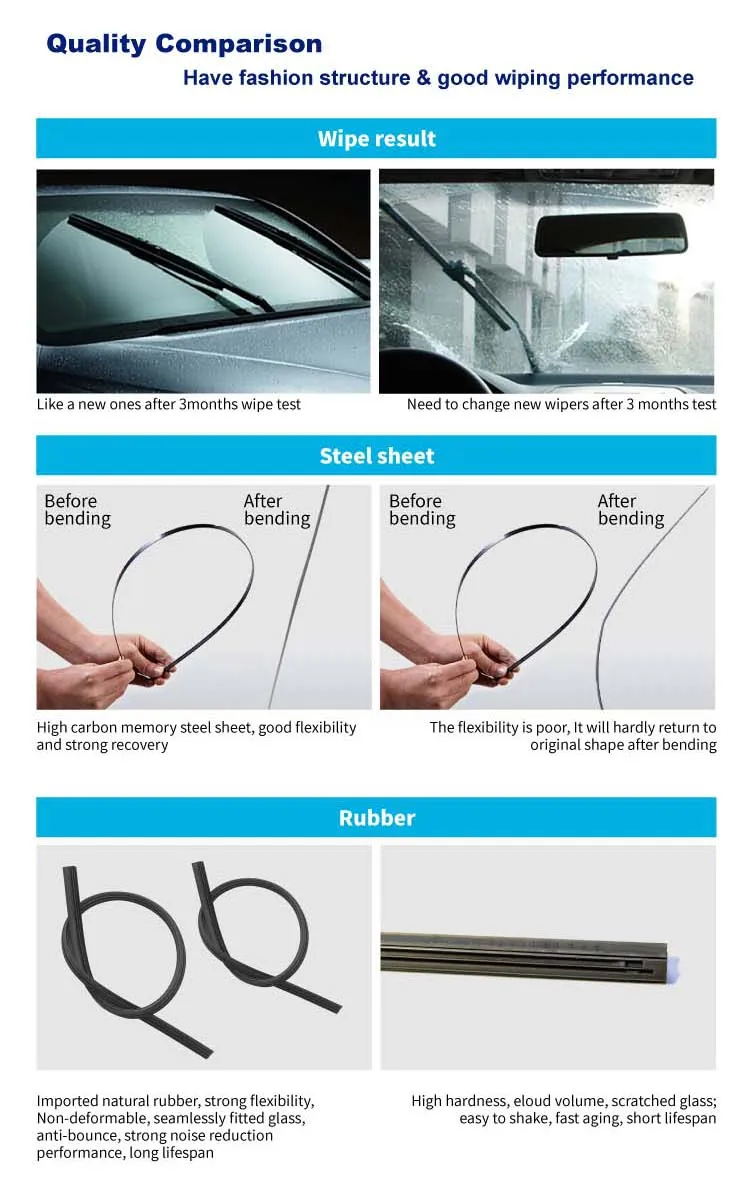 Quality Comparison

Have fashion structure & good wiping performance

Wipe result

Like a new ones after 3months wipe test

Need to change new wipers after 3 months test

Steel sheet

Before bending

After bending

Before bending

After bending

High carbon memory steel sheet, good flexibility and strong recovery

The flexibility is poor, It will hardly return to original shape after bending

Rubber

Imported natural rubber, strong flexibility, Non-deformable, seamlessly fitted glass, anti-bounce, strong noise reduction performance, long lifespan

High hardness, eloud volume, scratched glass; easy to shake, fast aging, short lifespan