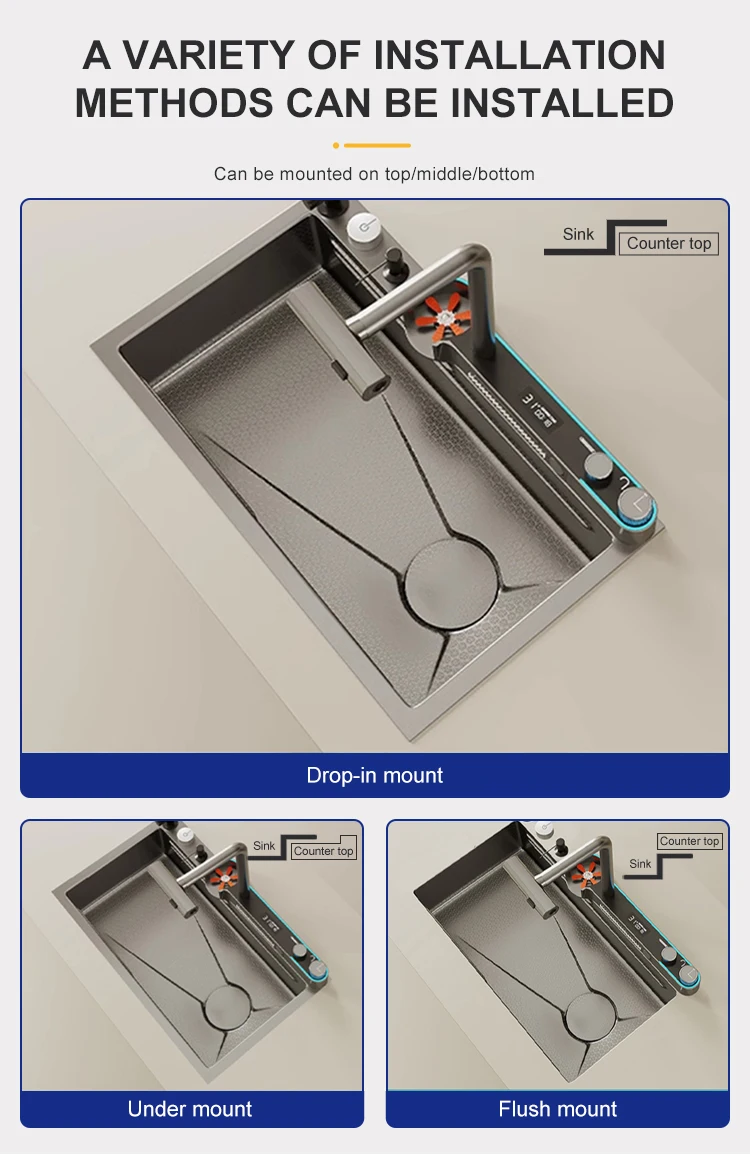 A VARIETY OF INSTALLATION METHODS CAN BE INSTALLED

Can be mounted on top/middle/bottom

Sink

Counter top

Drop-in mount

Sink

Counter top

Under mount

Counter top

Sink

Flush mount