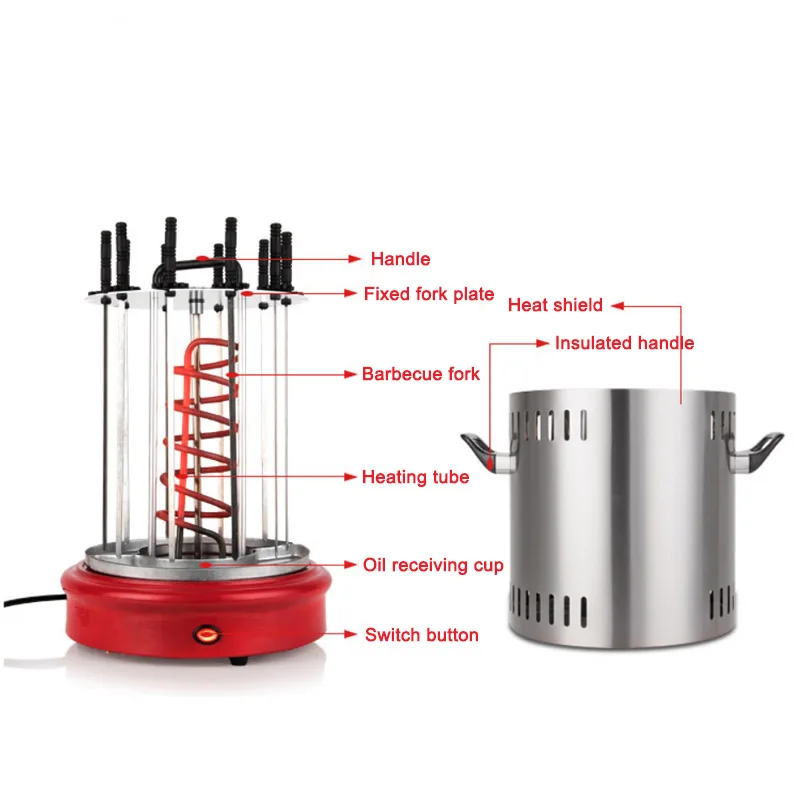 Handle
Fixed fork plate
Heat shield
Insulated handle
Barbecue fork
Heating tube
Oil receiving cup
Switch button