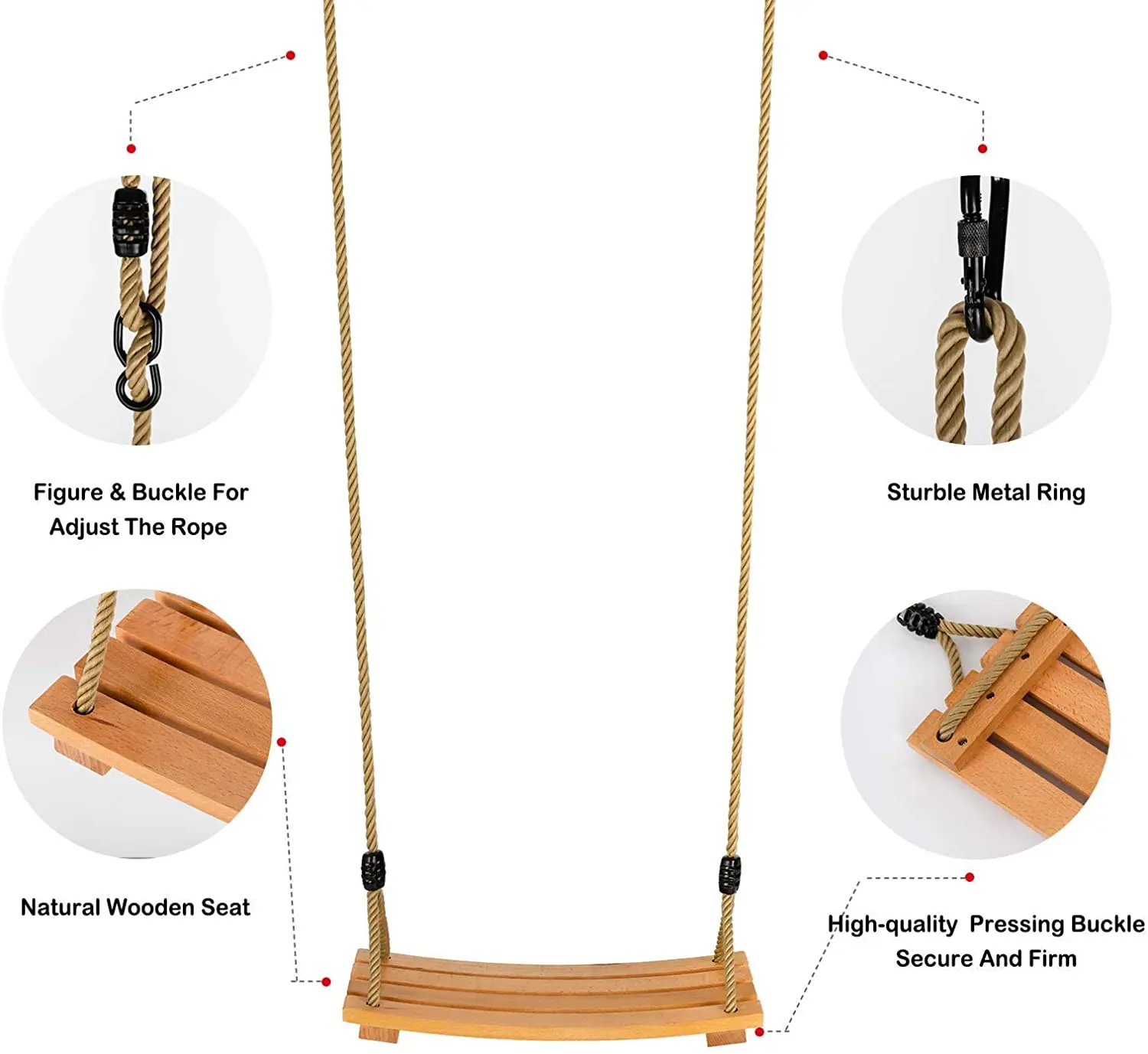 Figure & Buckle For Adjust The Rope

Sturble Metal Ring

Natural Wooden Seat

High-quality Pressing Buckle Secure And Firm