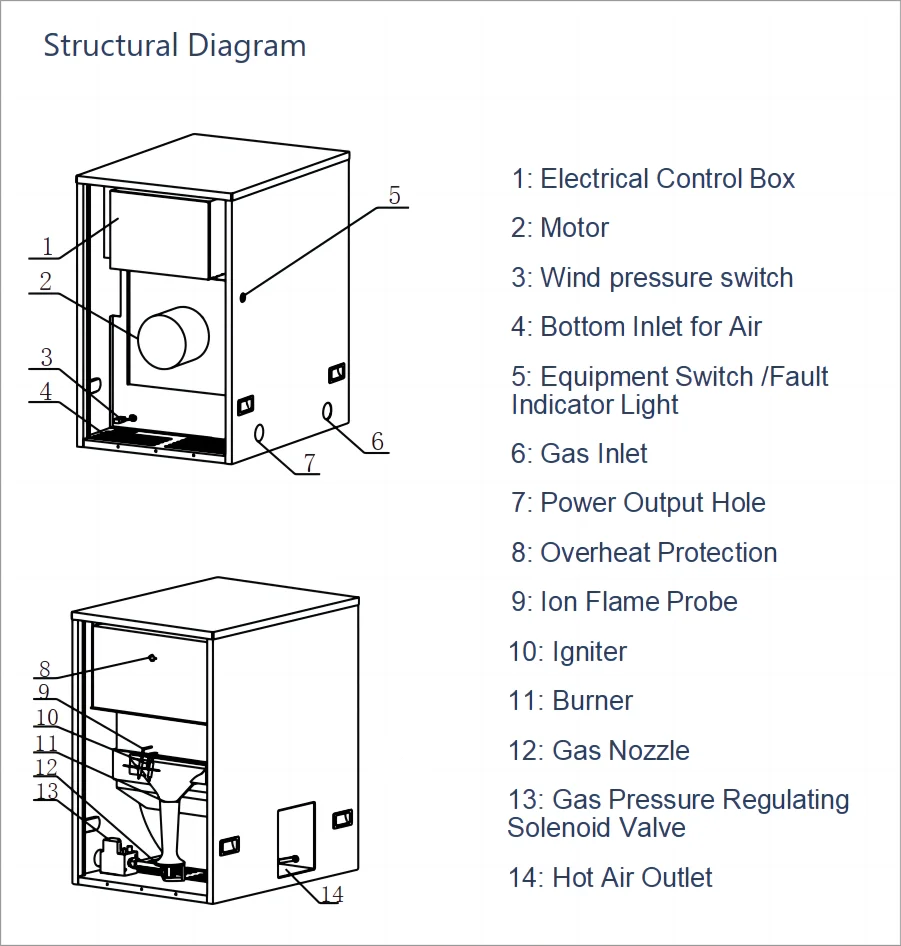 Structural Diagram

1
2
3
4
5
6
7

8
9
10
11
12
13
14

1: Electrical Control Box

2: Motor

3: Wind pressure switch

4: Bottom Inlet for Air

5: Equipment Switch /Fault Indicator Light

6: Gas Inlet

7: Power Output Hole

8: Overheat Protection

9: Ion Flame Probe

10: Igniter

11: Burner

12: Gas Nozzle

13: Gas Pressure Regulating Solenoid Valve

14: Hot Air Outlet