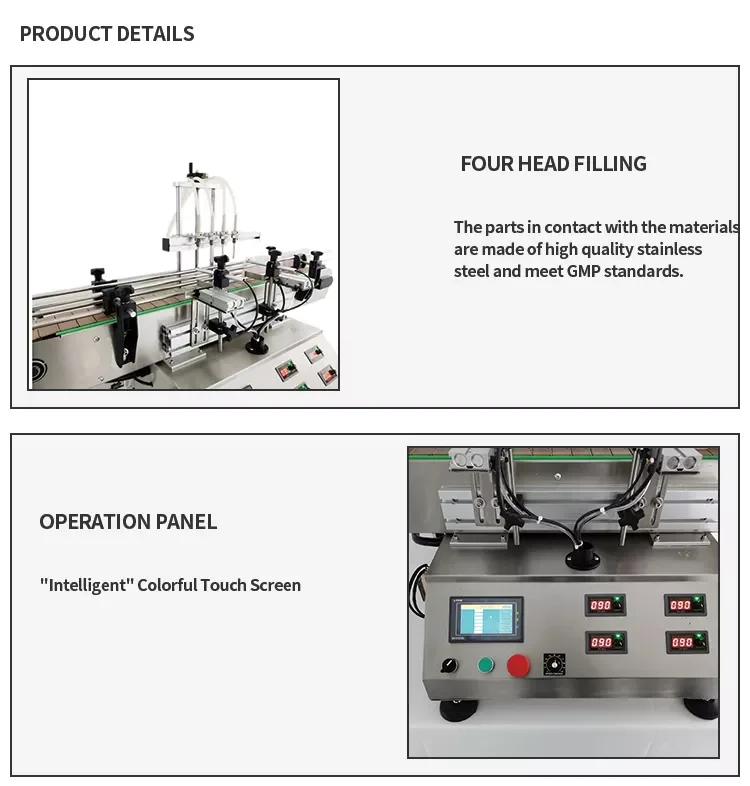 PRODUCT DETAILS

FOUR HEAD FILLING

The parts in contact with the materials are made of high quality stainless steel and meet GMP standards.

OPERATION PANEL

"Intelligent" Colorful Touch Screen

090

090

090

090