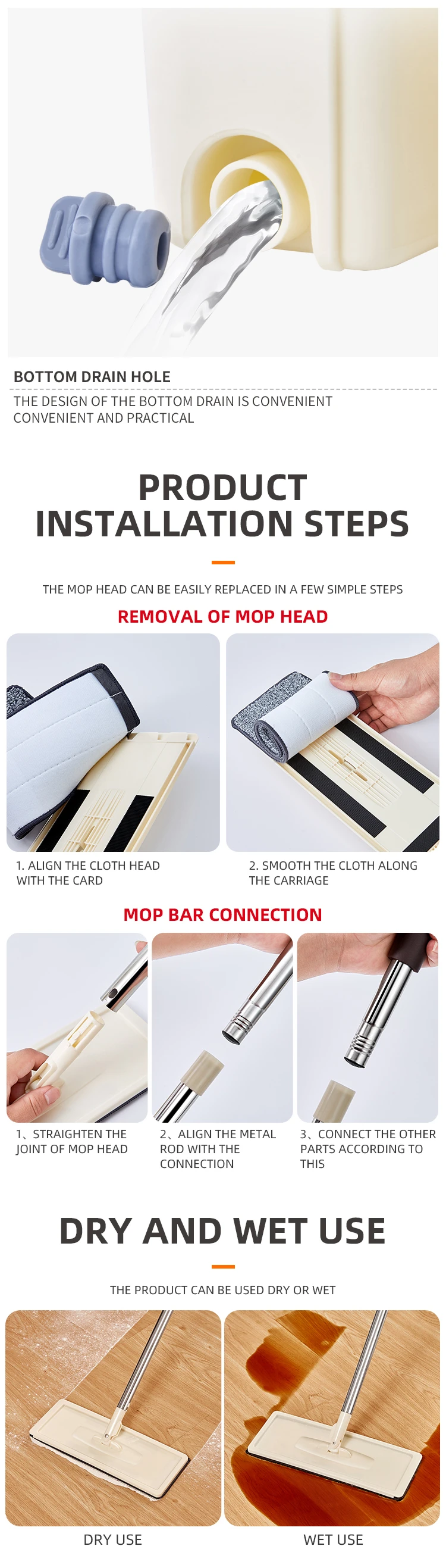 BOTTOM DRAIN HOLE

THE DESIGN OF THE BOTTOM DRAIN IS CONVENIENT CONVENIENT AND PRACTICAL

PRODUCT INSTALLATION STEPS

THE MOP HEAD CAN BE EASILY REPLACED IN A FEW SIMPLE STEPS

REMOVAL OF MOP HEAD

1. ALIGN THE CLOTH HEAD WITH THE CARD

2. SMOOTH THE CLOTH ALONG THE CARRIAGE

MOP BAR CONNECTION

1、STRAIGHTEN THE JOINT OF MOP HEAD

2、ALIGN THE METAL ROD WITH THE CONNECTION

3、CONNECT THE OTHER PARTS ACCORDING TO THIS

DRY AND WET USE

THE PRODUCT CAN BE USED DRY OR WET

DRY USE

WET USE