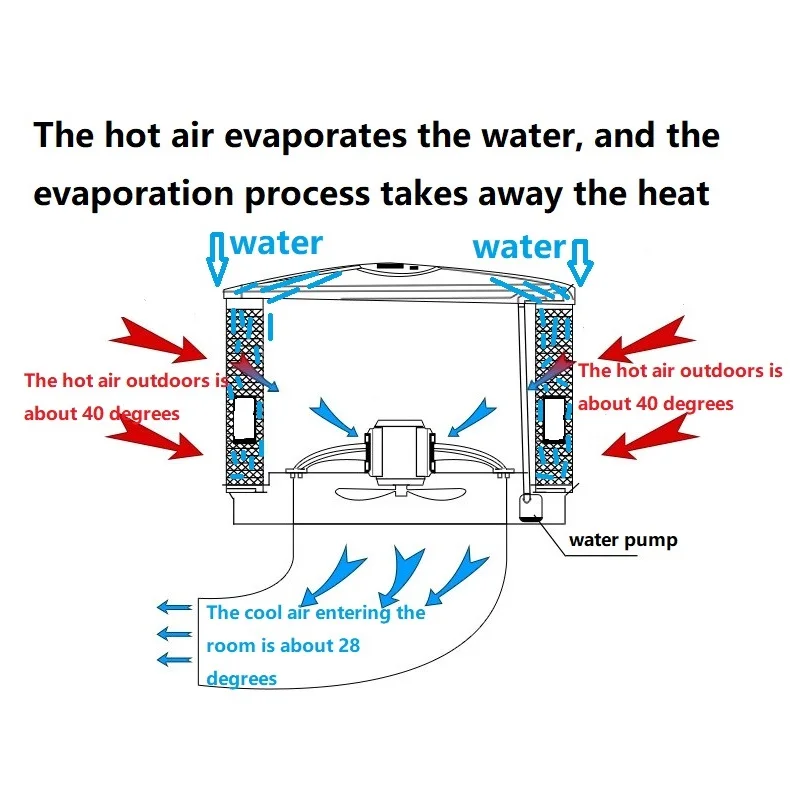 The hot air evaporates the water, and the evaporation process takes away the heat

water

water

The hot air outdoors is about 40 degrees

The hot air outdoors is about 40 degrees

water pump

The cool air entering the room is about 28 degrees