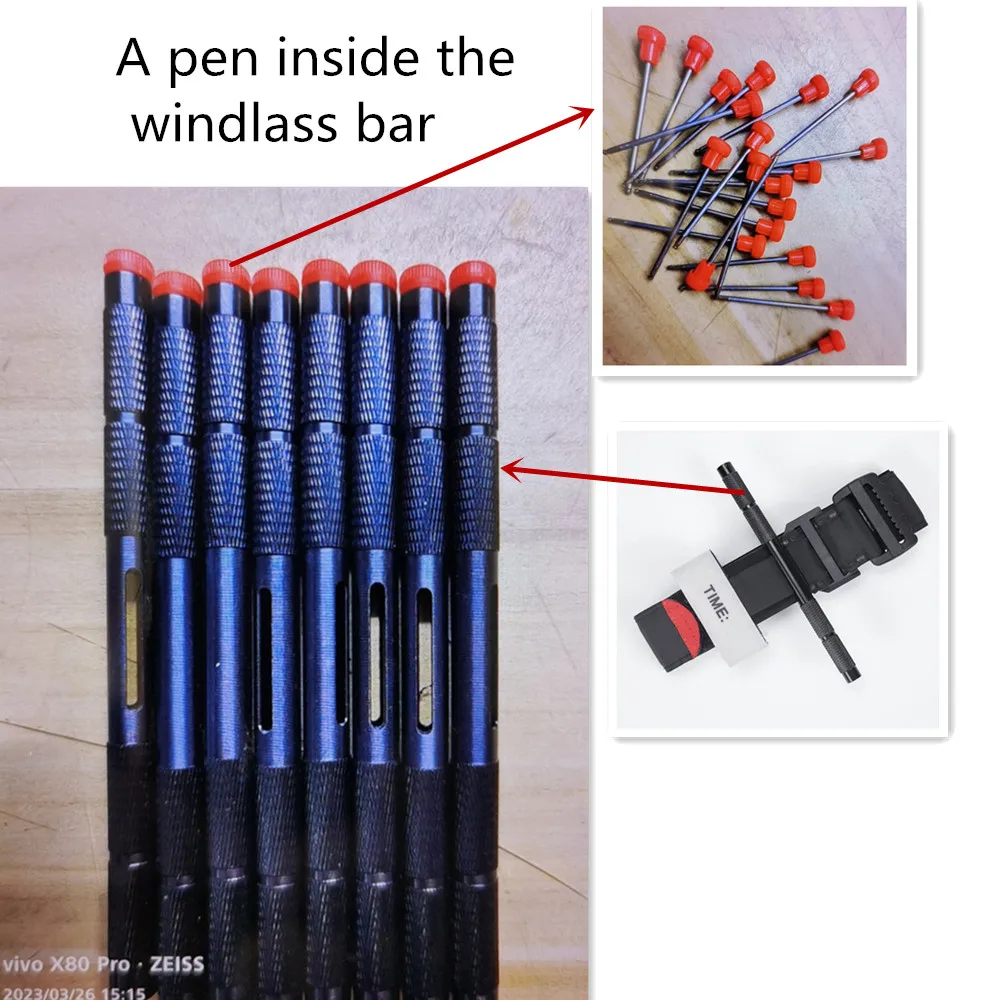 A pen inside the windlass bar

TIME:

vivo X80 Pro · ZEISS
2023/03/26 15:15