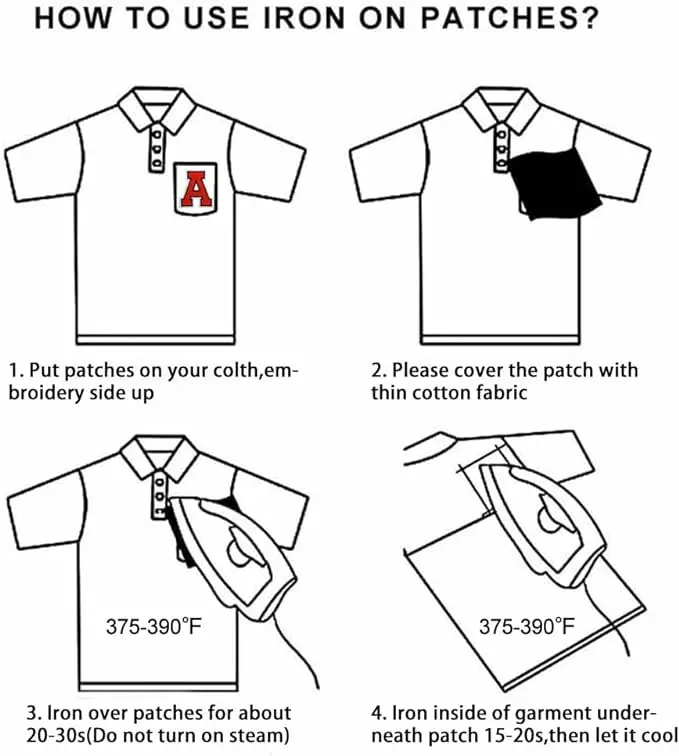 HOW TO USE IRON ON PATCHES?

A

1. Put patches on your colth,embroidery side up

2. Please cover the patch with thin cotton fabric

375-390°F

3. Iron over patches for about 20-30s(Do not turn on steam)

375-390°F

4. Iron inside of garment underneath patch 15-20s,then let it cool