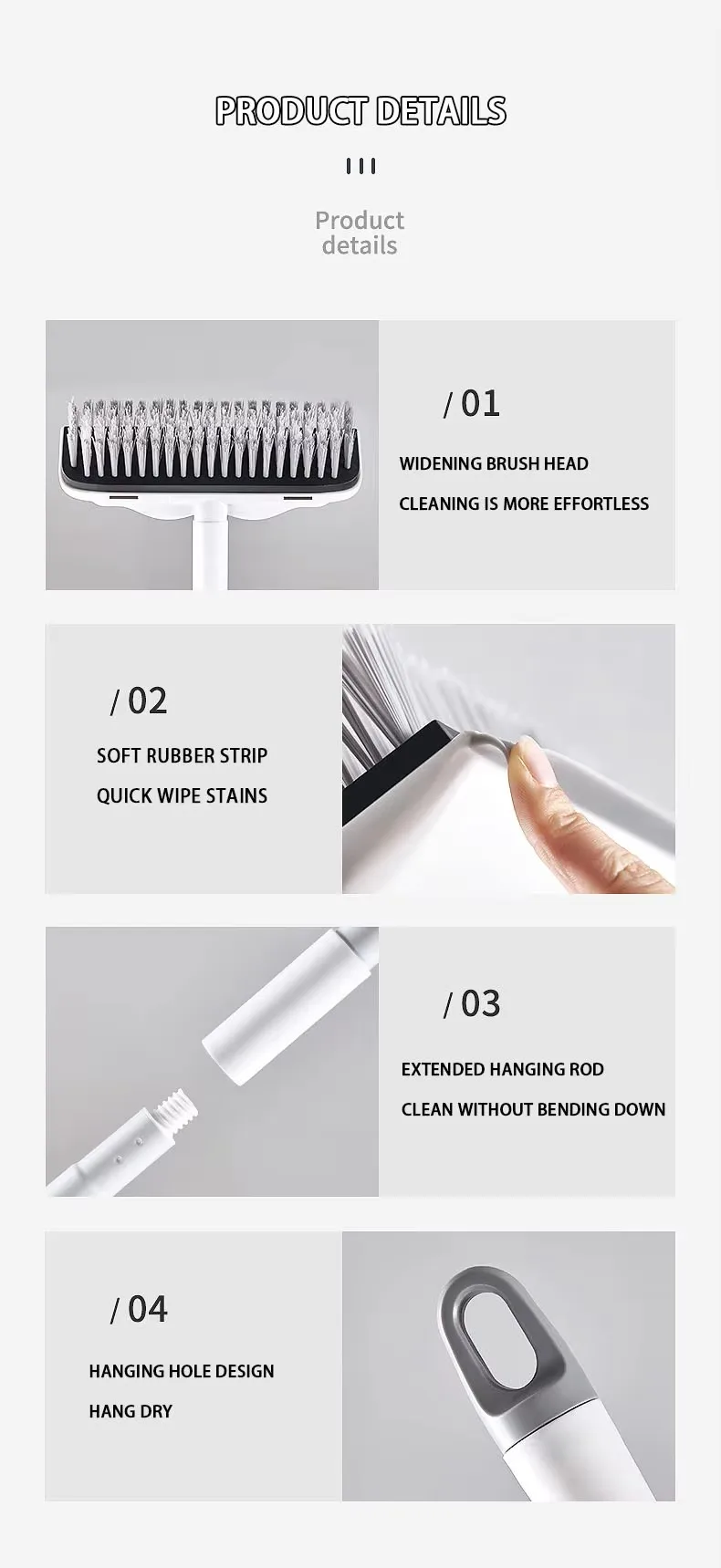 PRODUCT DETAILS

Product details

/ 01

WIDENING BRUSH HEAD

CLEANING IS MORE EFFORTLESS

/ 02

SOFT RUBBER STRIP

QUICK WIPE STAINS

/ 03

EXTENDED HANGING ROD

CLEAN WITHOUT BENDING DOWN

/ 04

HANGING HOLE DESIGN

HANG DRY