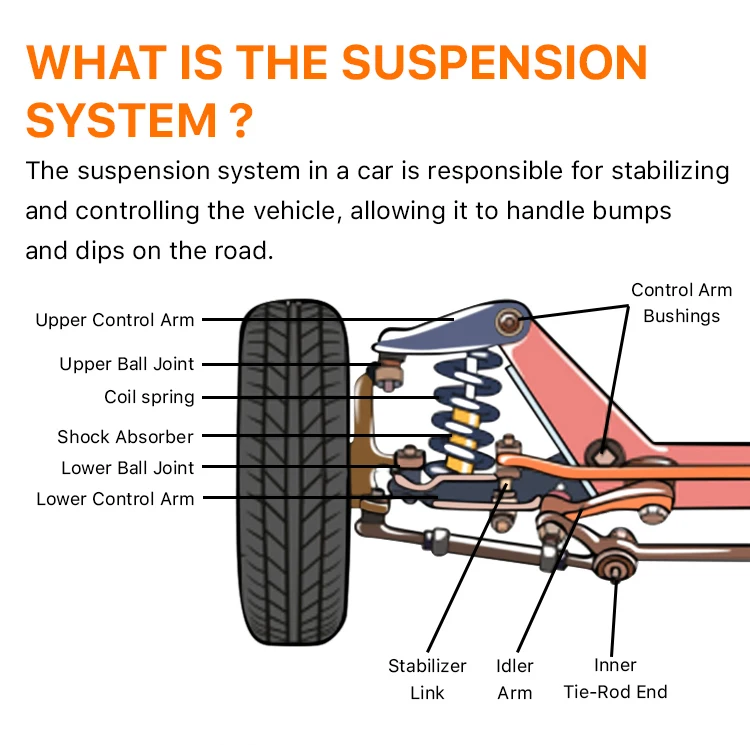 WHAT IS THE SUSPENSION SYSTEM ?

The suspension system in a car is responsible for stabilizing and controlling the vehicle, allowing it to handle bumps and dips on the road.

Upper Control Arm
Upper Ball Joint
Coil spring
Shock Absorber
Lower Ball Joint
Lower Control Arm
Control Arm Bushings
Stabilizer Link
Idler Arm
Inner Tie-Rod End