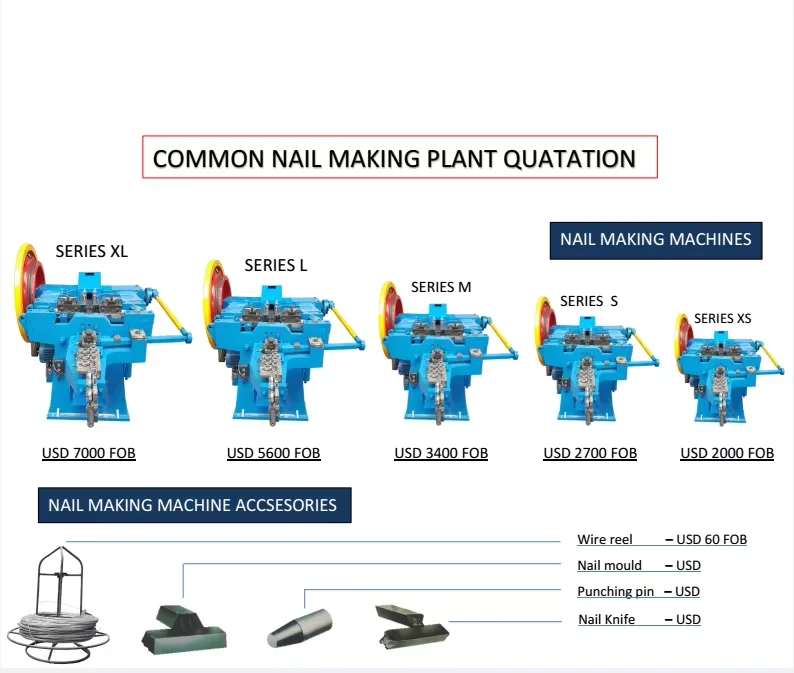 COMMON NAIL MAKING PLANT QUATATION

NAIL MAKING MACHINES

SERIES XL

SERIES L

SERIES M

SERIES S

SERIES XS

USD 7000 FOB

USD 5600 FOB

USD 3400 FOB

USD 2700 FOB

USD 2000 FOB

NAIL MAKING MACHINE ACCSESORIES

Wire reel – USD 60 FOB

Nail mould – USD

Punching pin – USD

Nail Knife – USD