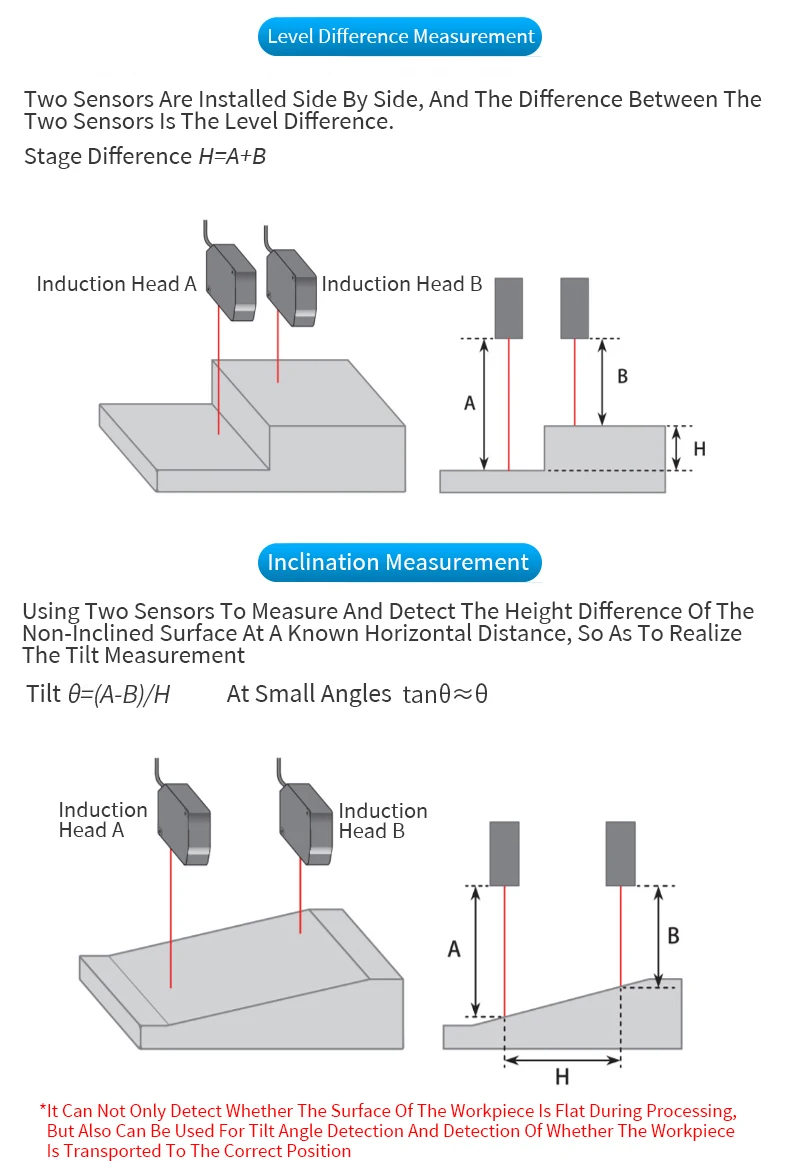 Level Difference Measurement

Two Sensors Are Installed Side By Side, And The Difference Between The Two Sensors Is The Level Difference.

Stage Difference $H=A+B$

Induction Head A

Induction Head B

A

B

H

Inclination Measurement

Using Two Sensors To Measure And Detect The Height Difference Of The Non-Inclined Surface At A Known Horizontal Distance, So As To Realize The Tilt Measurement

Tilt $\theta=(A-B)/H$ At Small Angles $\tan\theta\approx\theta$

Induction Head A

Induction Head B

A

B

H

*It Can Not Only Detect Whether The Surface Of The Workpiece Is Flat During Processing, But Also Can Be Used For Tilt Angle Detection And Detection Of Whether The Workpiece Is Transported To The Correct Position