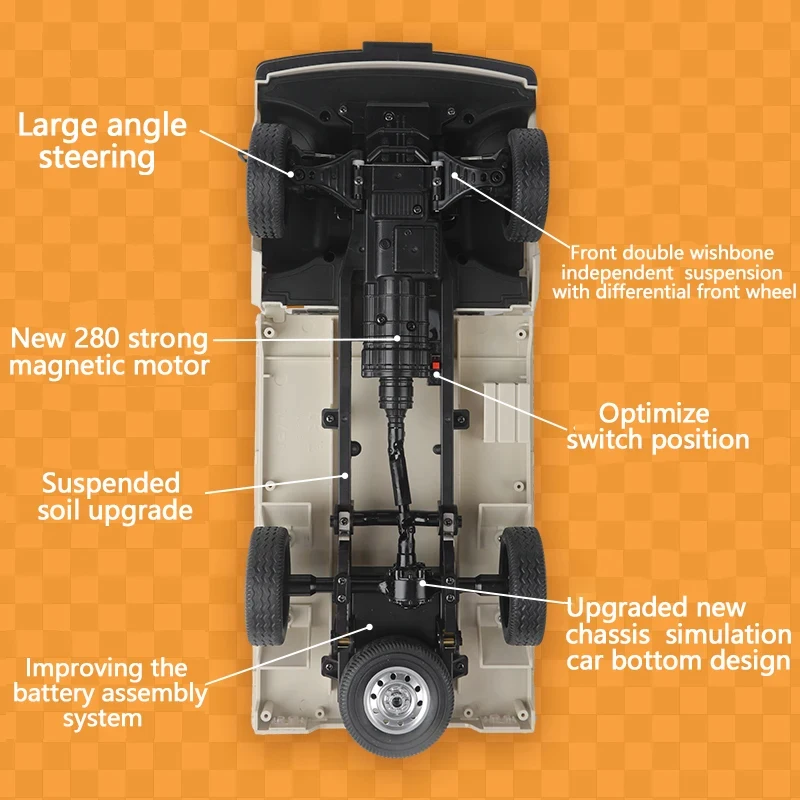 Large angle steering

Front double wishbone independent suspension with differential front wheel

New 280 strong magnetic motor

Optimize switch position

Suspended soil upgrade

Upgraded new chassis simulation car bottom design

Improving the battery assembly system