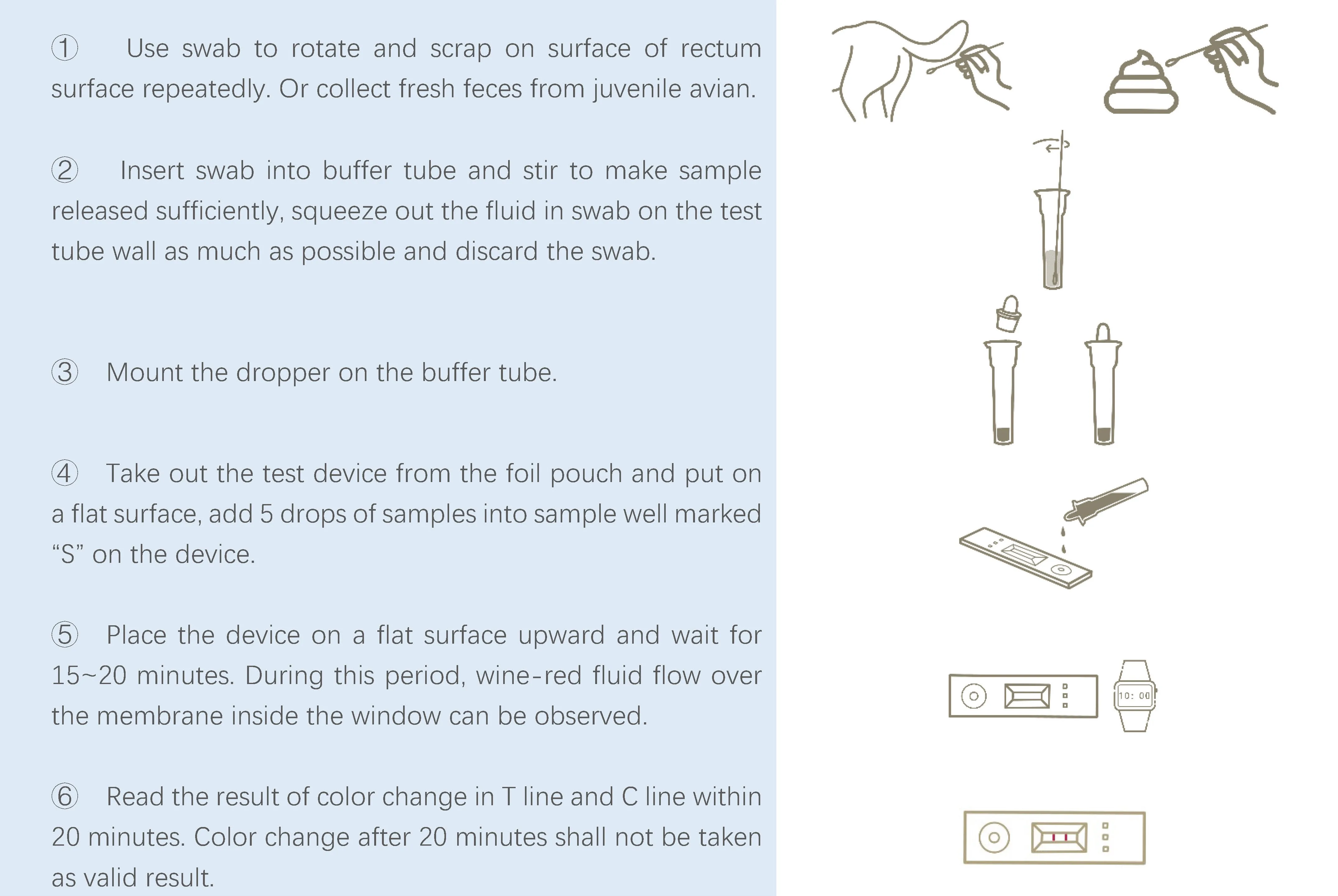 ① Use swab to rotate and scrap on surface of rectum surface repeatedly. Or collect fresh feces from juvenile avian.

② Insert swab into buffer tube and stir to make sample released sufficiently, squeeze out the fluid in swab on the test tube wall as much as possible and discard the swab.

③ Mount the dropper on the buffer tube.

④ Take out the test device from the foil pouch and put on a flat surface, add 5 drops of samples into sample well marked “S” on the device.

⑤ Place the device on a flat surface upward and wait for 15~20 minutes. During this period, wine-red fluid flow over the membrane inside the window can be observed.

⑥ Read the result of color change in T line and C line within 20 minutes. Color change after 20 minutes shall not be taken as valid result.

10: 00