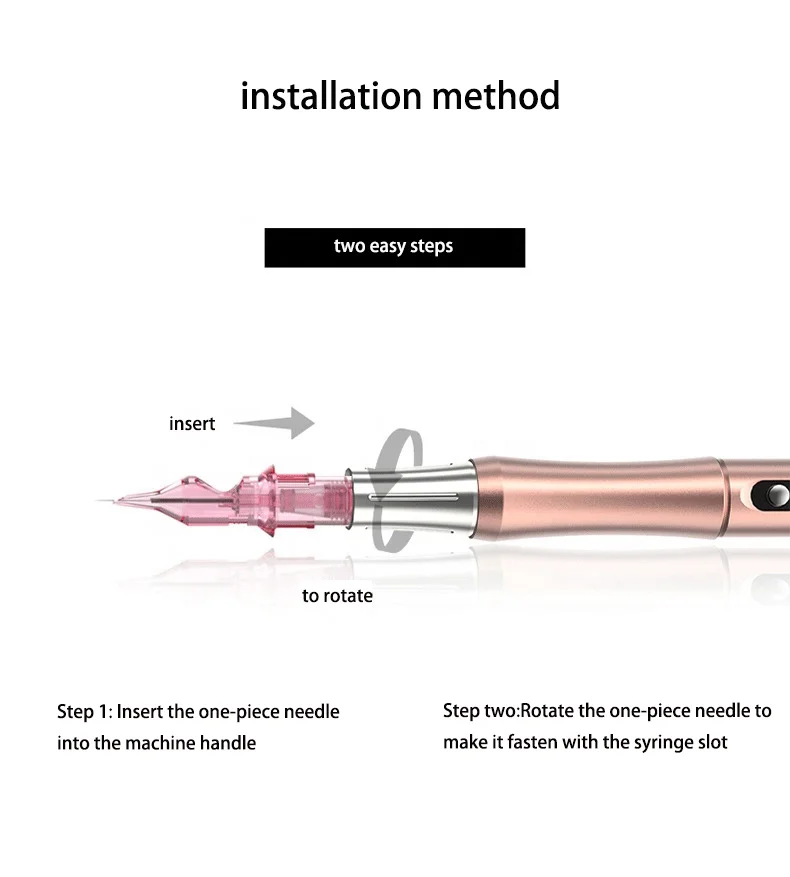 installation method

two easy steps

insert

to rotate

Step 1: Insert the one-piece needle into the machine handle

Step two:Rotate the one-piece needle to make it fasten with the syringe slot