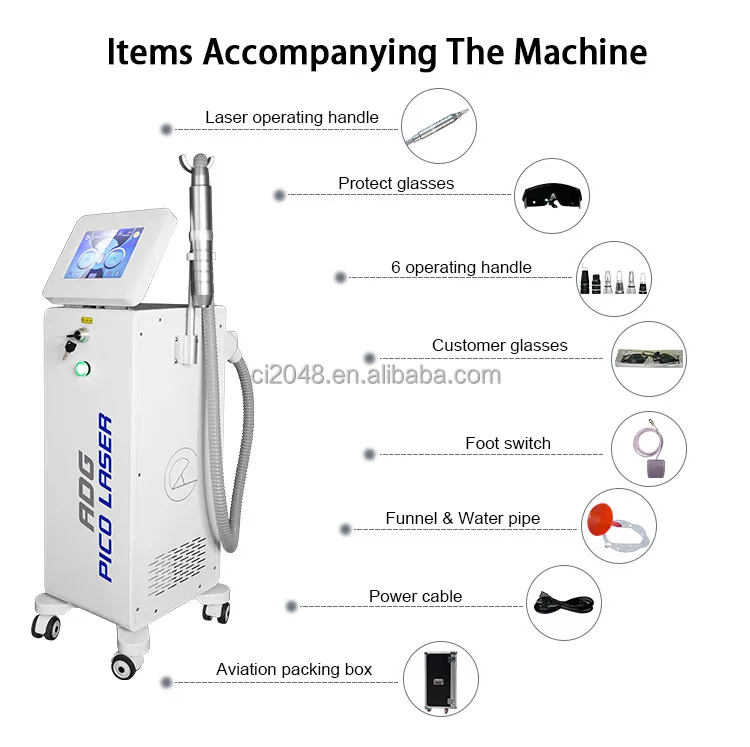 Items Accompanying The Machine

Laser operating handle

Protect glasses

6 operating handle

Customer glasses

ci2048.en.alibaba.com

Foot switch

Funnel & Water pipe

Power cable

Aviation packing box

ADG
PICO LASER