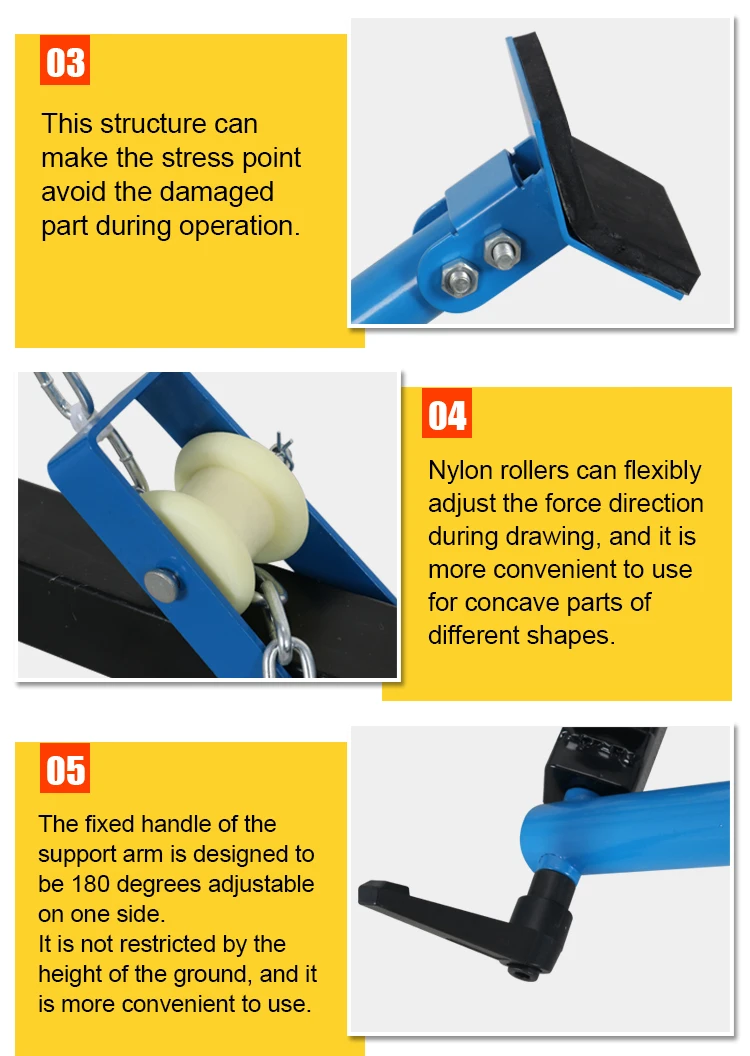 03

This structure can make the stress point avoid the damaged part during operation.

04

Nylon rollers can flexibly adjust the force direction during drawing, and it is more convenient to use for concave parts of different shapes.

05

The fixed handle of the support arm is designed to be 180 degrees adjustable on one side.
It is not restricted by the height of the ground, and it is more convenient to use.