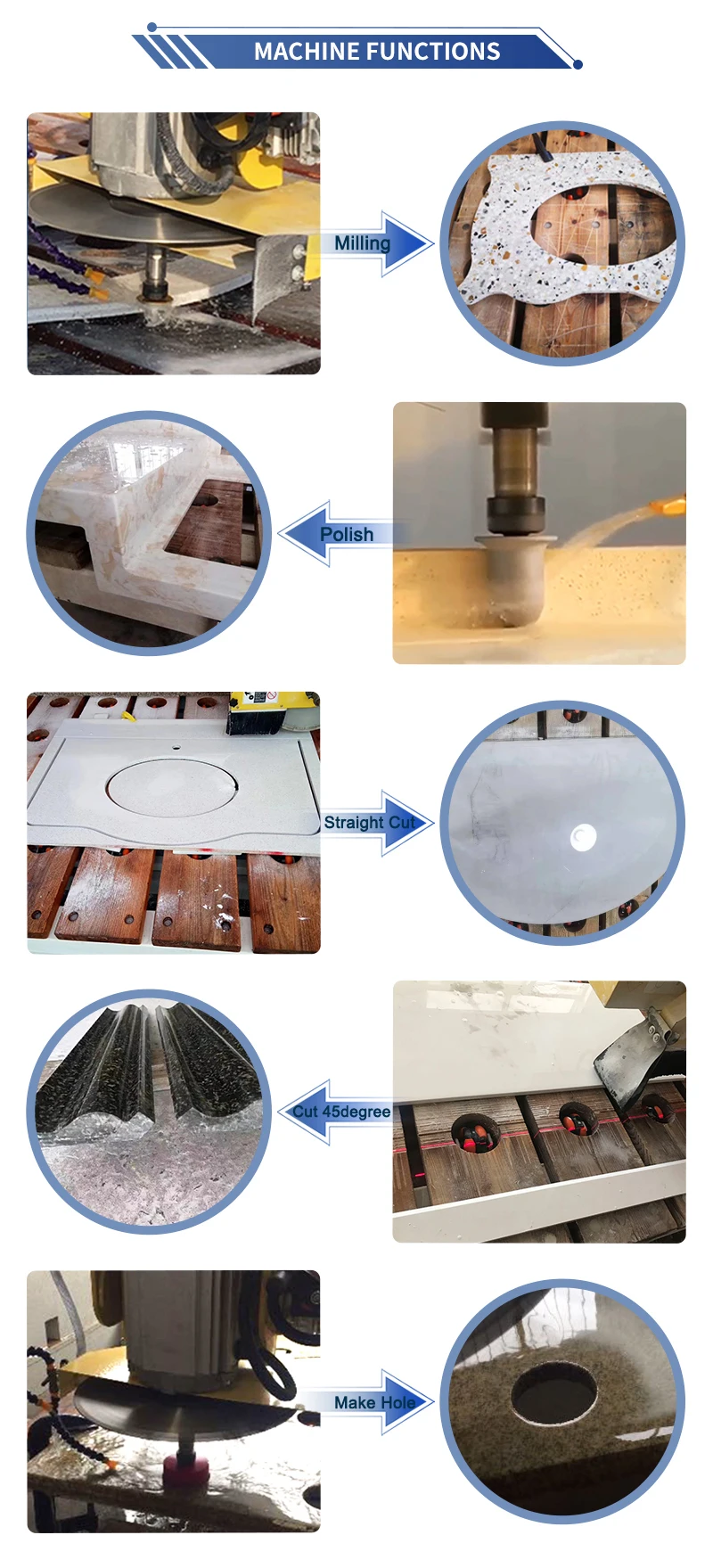 MACHINE FUNCTIONS

Milling

Polish

Straight Cut

Cut 45degree

Make Hole