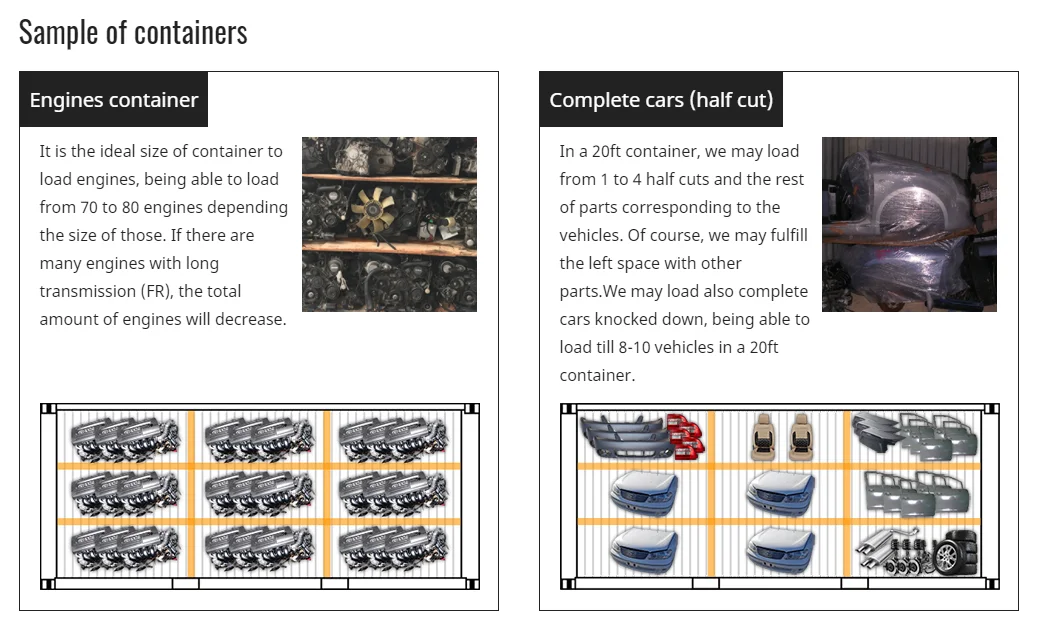 Sample of containers

Engines container

It is the ideal size of container to load engines, being able to load from 70 to 80 engines depending the size of those. If there are many engines with long transmission (FR), the total amount of engines will decrease.

Complete cars (half cut)

In a 20ft container, we may load from 1 to 4 half cuts and the rest of parts corresponding to the vehicles. Of course, we may fulfill the left space with other parts.We may load also complete cars knocked down, being able to load till 8-10 vehicles in a 20ft container.