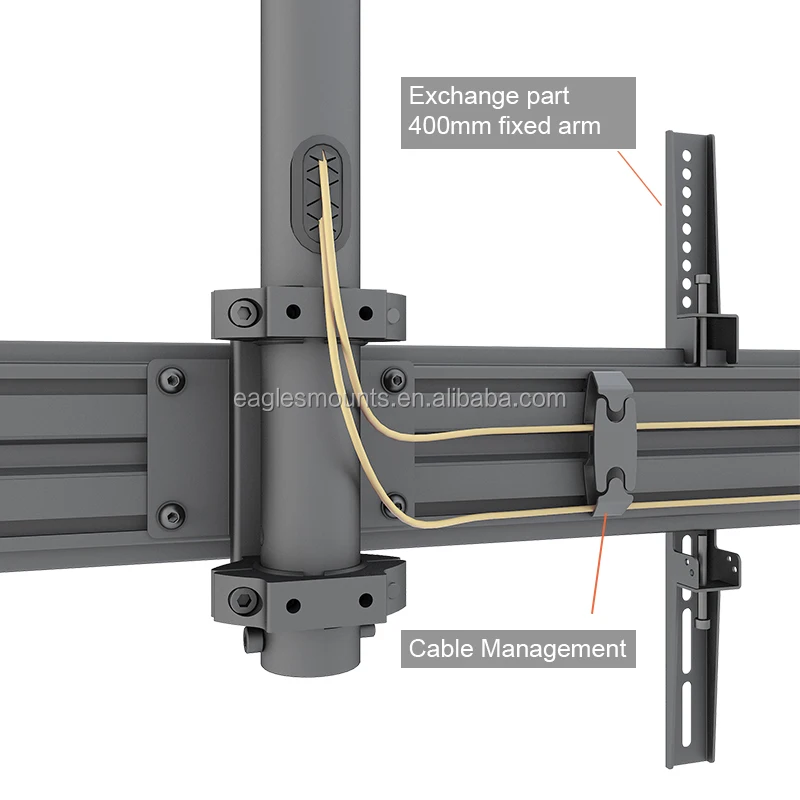 Exchange part
400mm fixed arm

eaglesmounts.en.alibaba.com

Cable Management