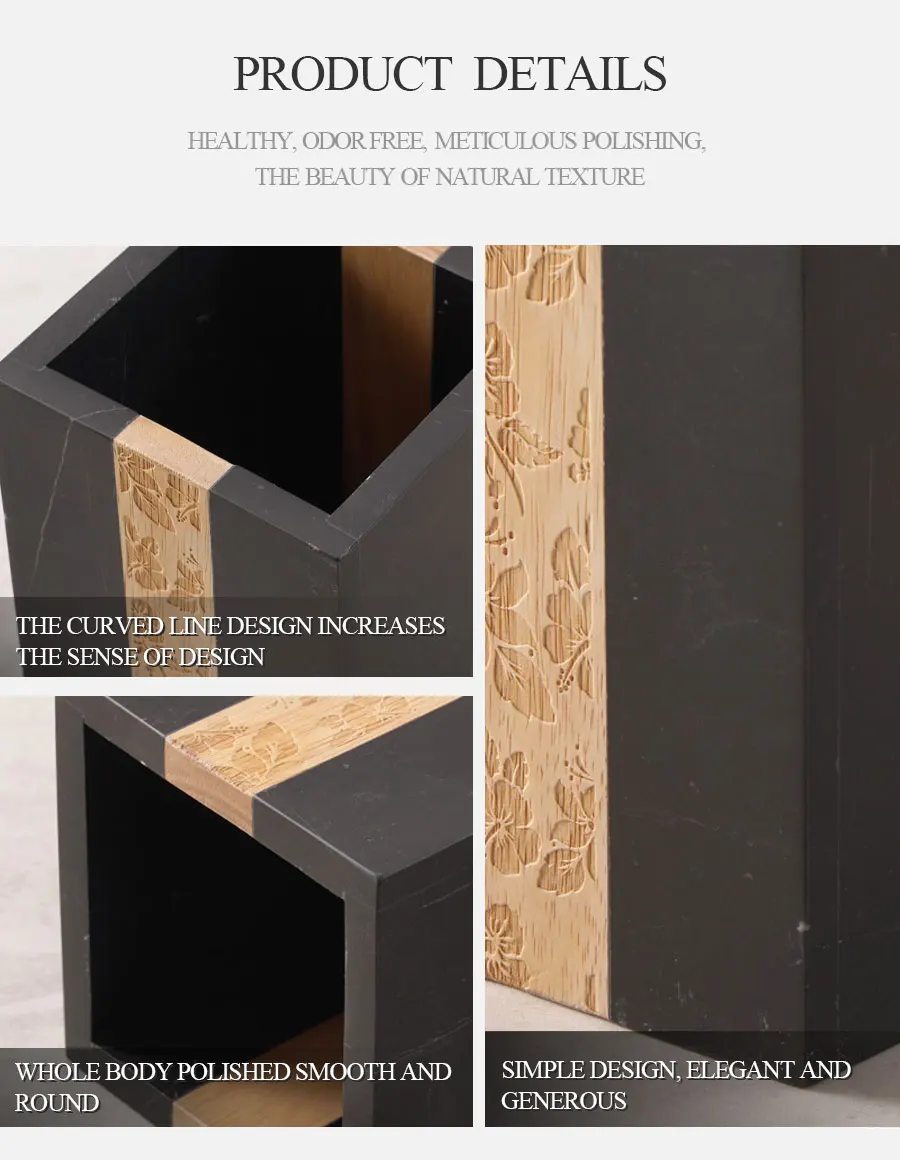 PRODUCT DETAILS

HEALTHY, ODOR FREE, METICULOUS POLISHING, THE BEAUTY OF NATURAL TEXTURE

THE CURVED LINE DESIGN INCREASES THE SENSE OF DESIGN

WHOLE BODY POLISHED SMOOTH AND ROUND

SIMPLE DESIGN, ELEGANT AND GENEROUS