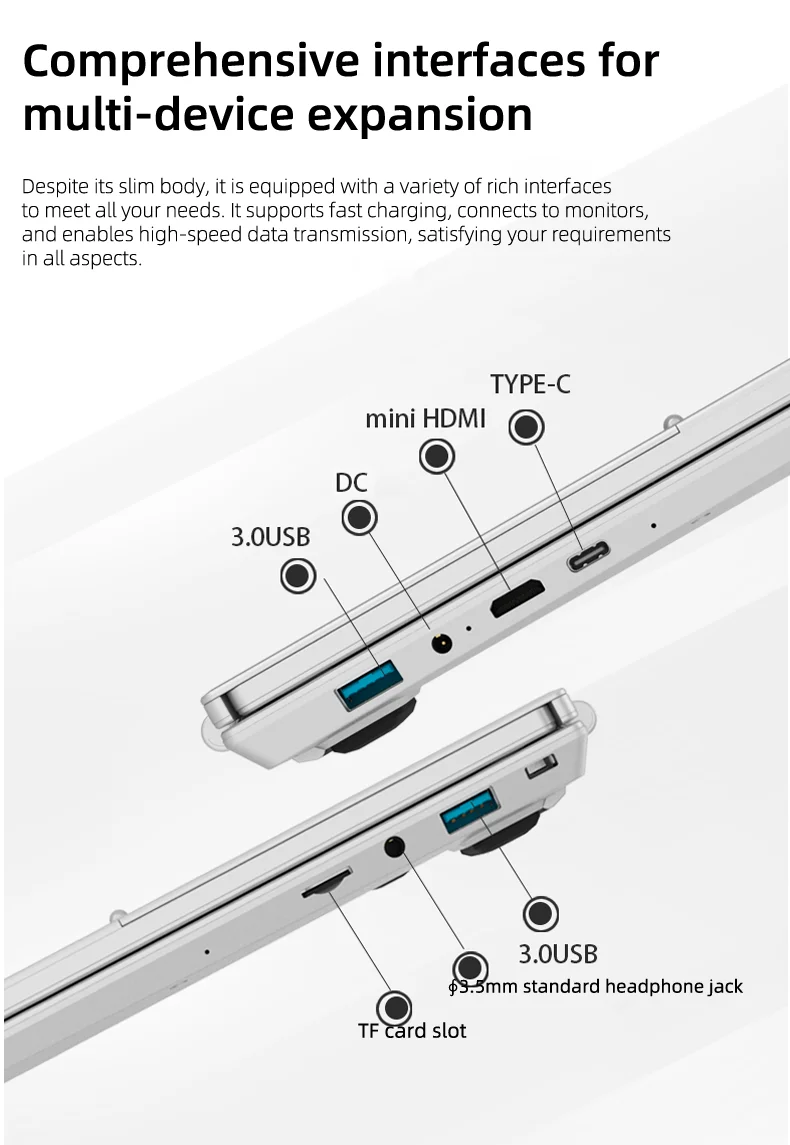 Comprehensive interfaces for multi-device expansion

Despite its slim body, it is equipped with a variety of rich interfaces to meet all your needs. It supports fast charging, connects to monitors, and enables high-speed data transmission, satisfying your requirements in all aspects.

TYPE-C

mini HDMI

DC

3.0USB

3.0USB

ϕ3.5mm standard headphone jack

TF card slot