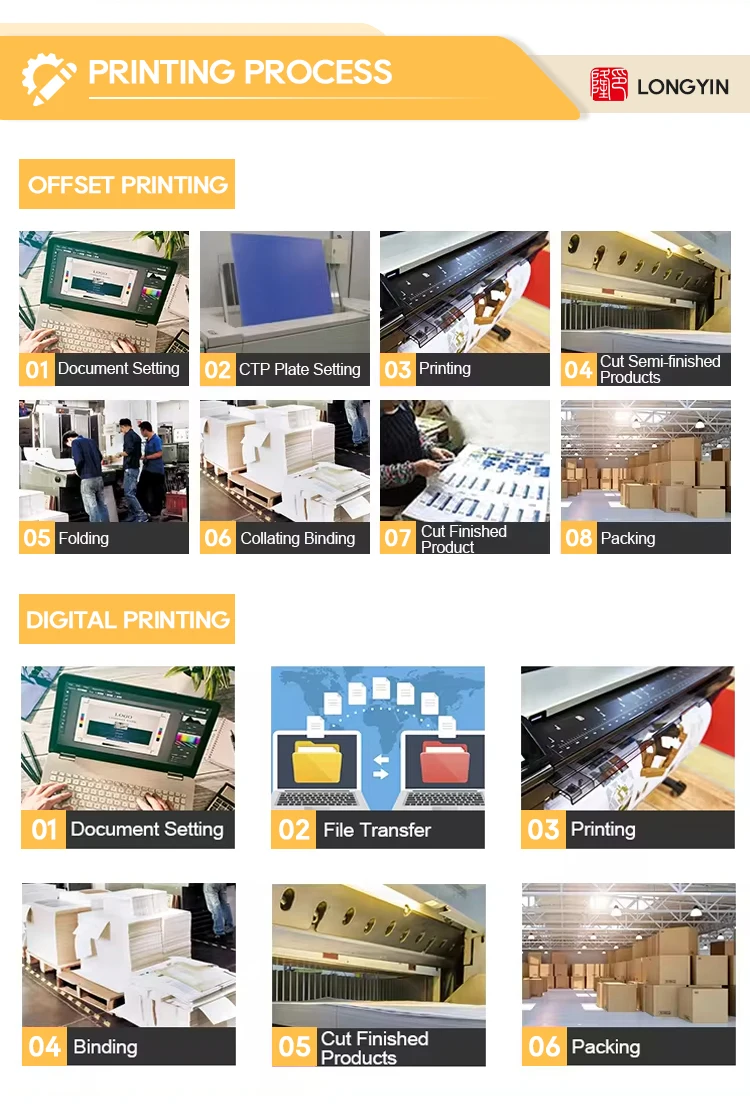 PRINTING PROCESS

LONGYIN

OFFSET PRINTING

01 Document Setting

02 CTP Plate Setting

03 Printing

04 Cut Semi-finished Products

05 Folding

06 Collating Binding

07 Cut Finished Product

08 Packing

DIGITAL PRINTING

01 Document Setting

02 File Transfer

03 Printing

04 Binding

05 Cut Finished Products

06 Packing