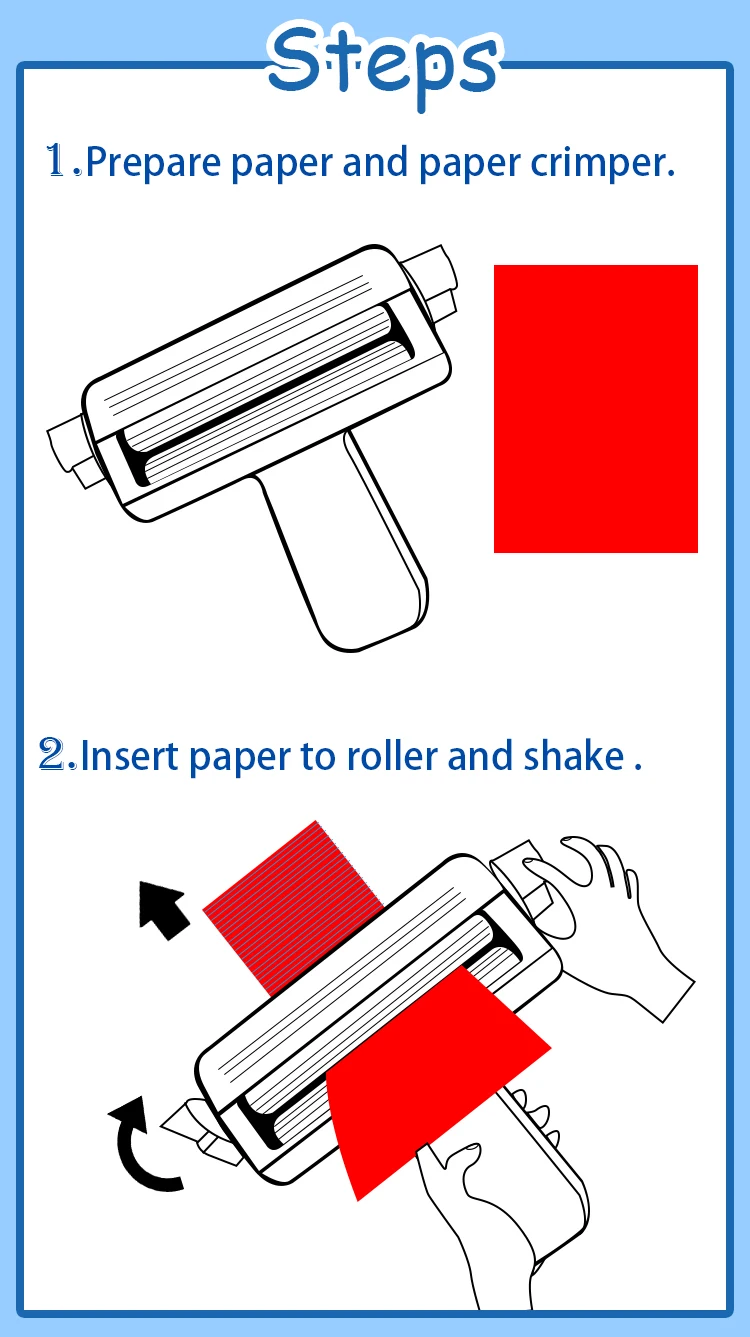 Steps

1.Prepare paper and paper crimper.

2.Insert paper to roller and shake .