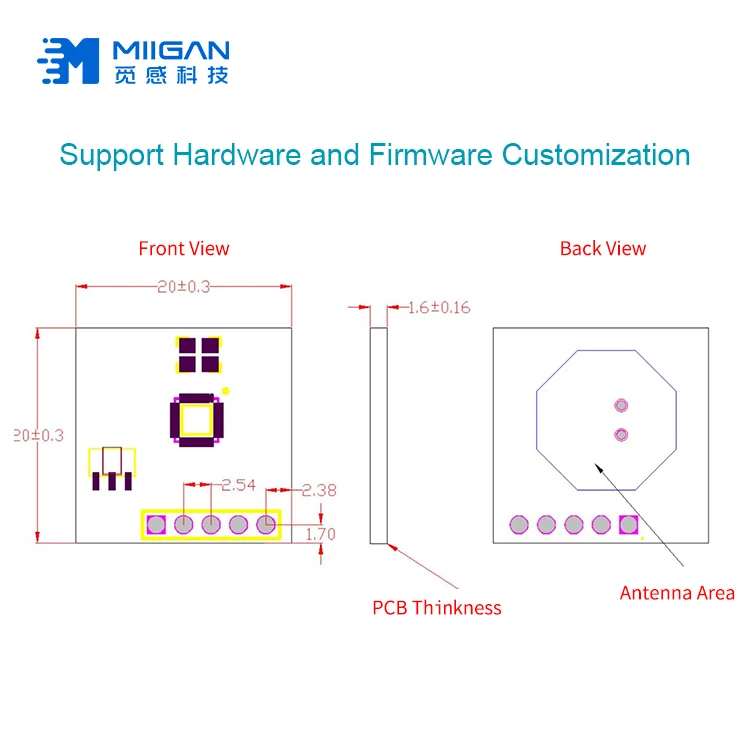 MIIGAN
觅感科技

Support Hardware and Firmware Customization

Front View

Back View

20±0.3

1.6±0.16

20±0.3

2.54

2.38

1.70

PCB Thinkness

Antenna Area