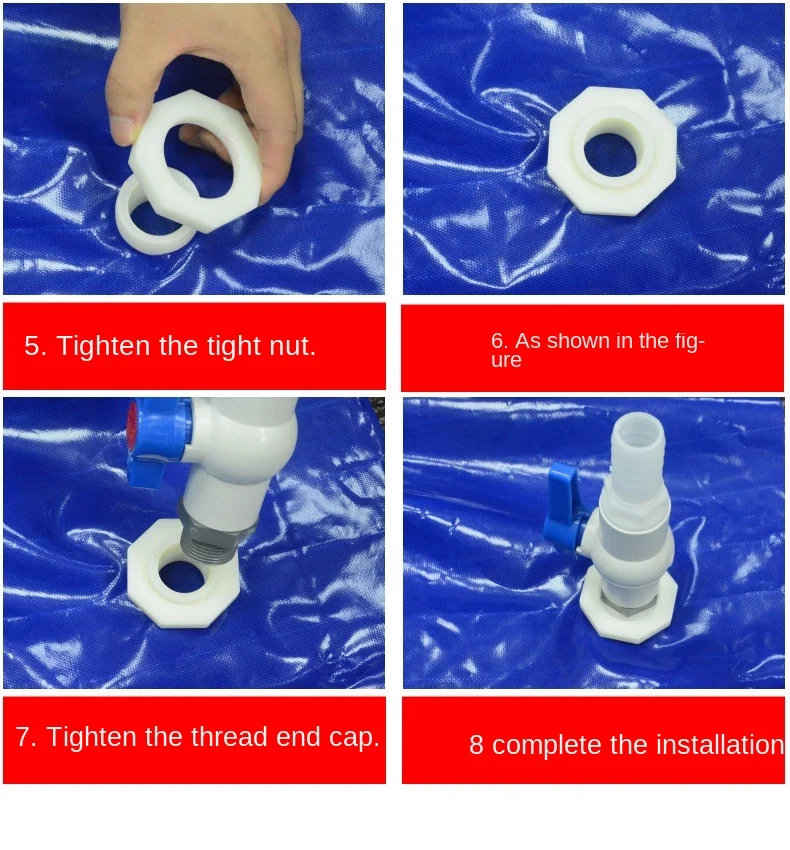 5. Tighten the tight nut.

6. As shown in the figure

7. Tighten the thread end cap.

8 complete the installation