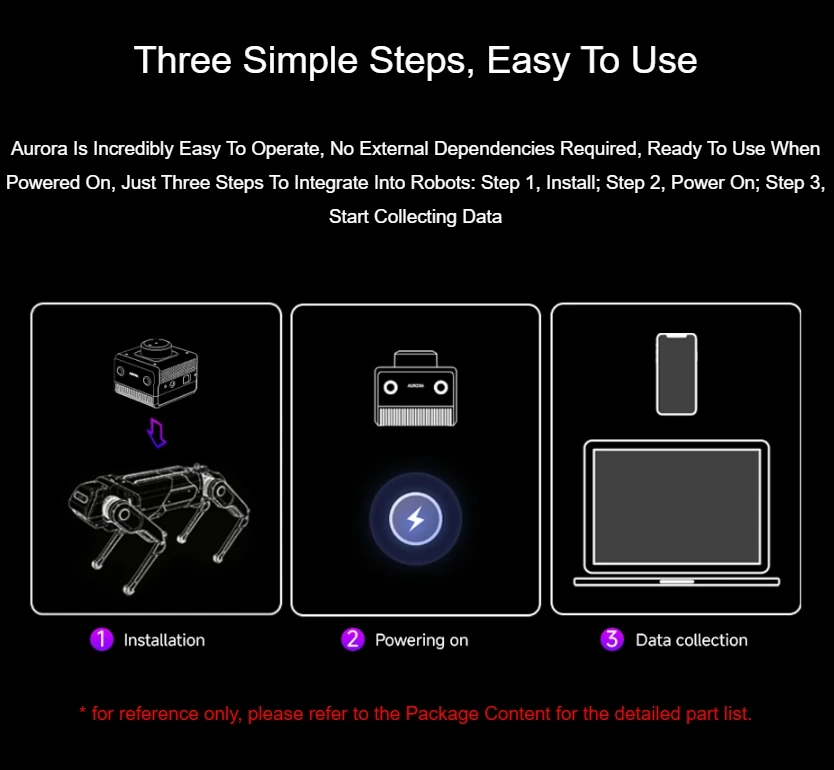 Three Simple Steps, Easy To Use

Aurora Is Incredibly Easy To Operate, No External Dependencies Required, Ready To Use When Powered On, Just Three Steps To Integrate Into Robots: Step 1, Install; Step 2, Power On; Step 3, Start Collecting Data

AURORA

1 Installation

2 Powering on

3 Data collection

* for reference only, please refer to the Package Content for the detailed part list.