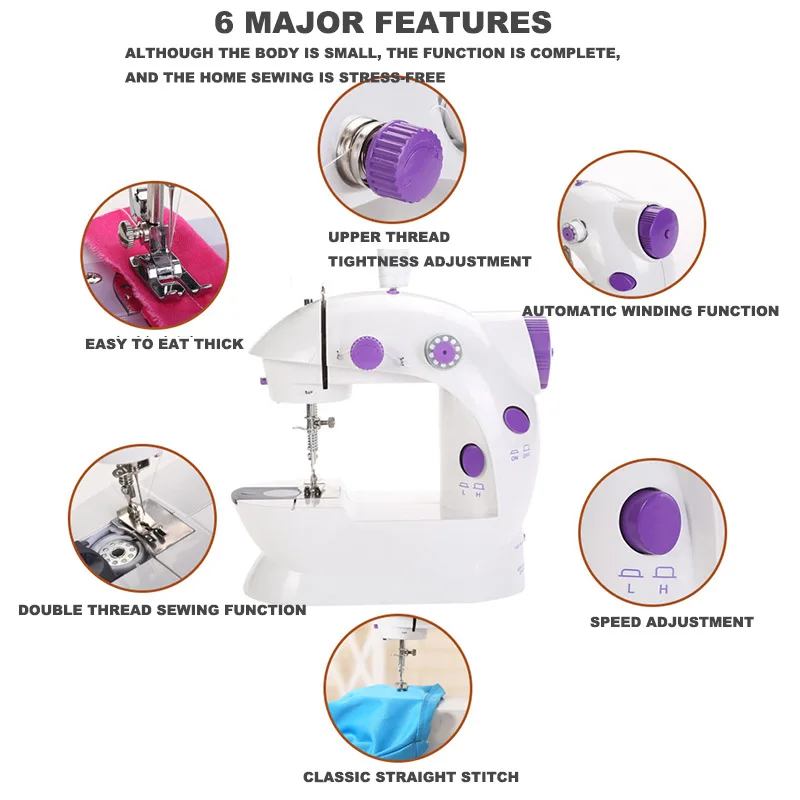 6 MAJOR FEATURES

ALTHOUGH THE BODY IS SMALL, THE FUNCTION IS COMPLETE, AND THE HOME SEWING IS STRESS-FREE

UPPER THREAD TIGHTNESS ADJUSTMENT

EASY TO EAT THICK

AUTOMATIC WINDING FUNCTION

ON OFF

L H

DOUBLE THREAD SEWING FUNCTION

L H

SPEED ADJUSTMENT

CLASSIC STRAIGHT STITCH