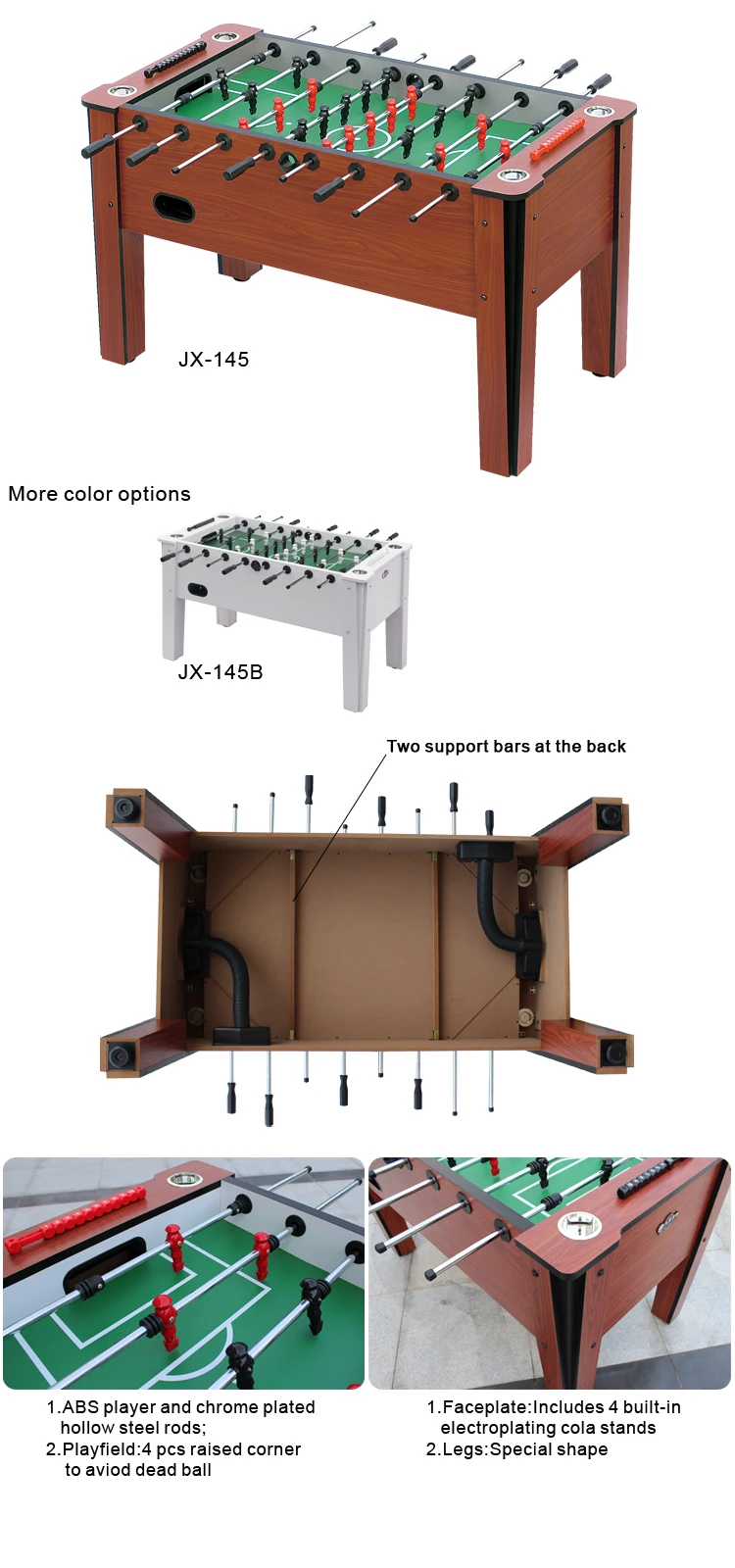 JX-145

More color options

JX-145B

Two support bars at the back

1.ABS player and chrome plated hollow steel rods;
2.Playfield:4 pcs raised corner to aviod dead ball

1.Faceplate:Includes 4 built-in electroplating cola stands
2.Legs:Special shape