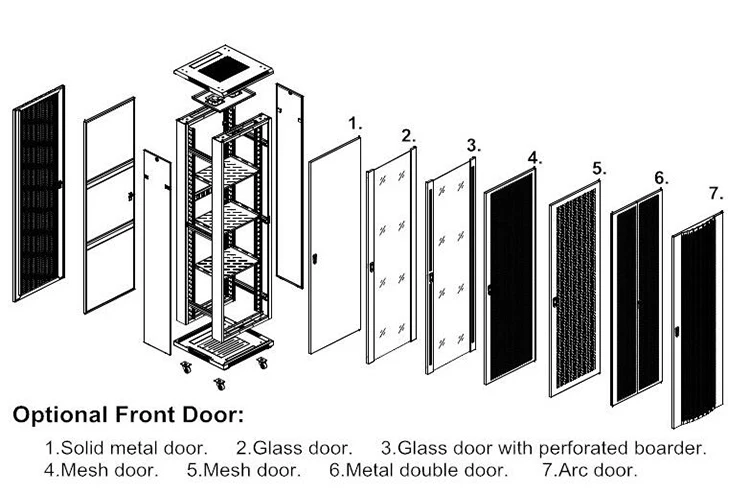 1.
2.
3.
4.
5.
6.
7.

Optional Front Door:

1.Solid metal door. 2.Glass door. 3.Glass door with perforated boarder.
4.Mesh door. 5.Mesh door. 6.Metal double door. 7.Arc door.