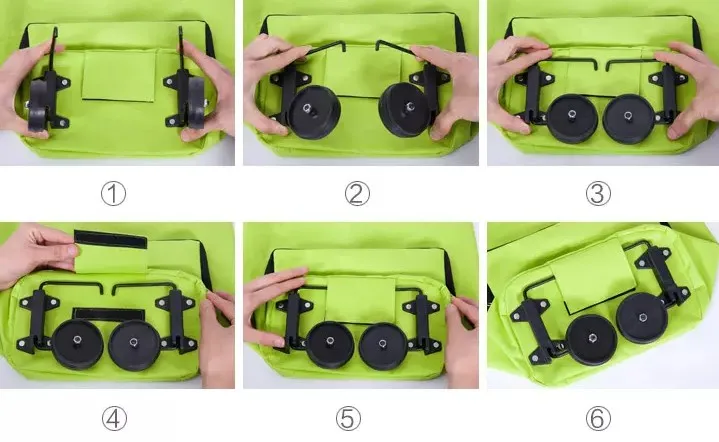 ①

②

③

④

⑤

⑥