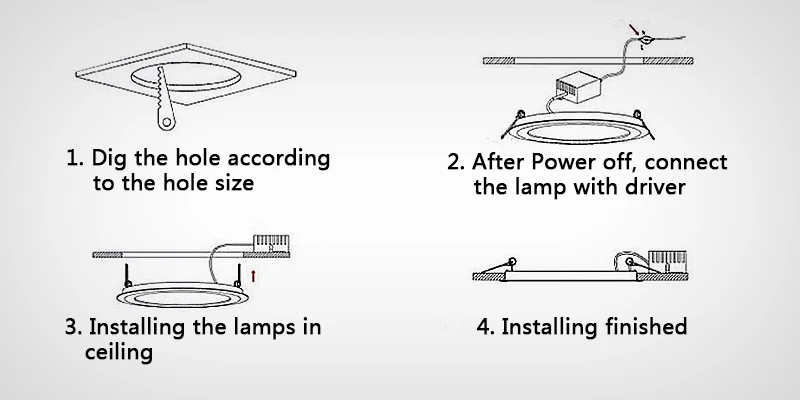 1. Dig the hole according to the hole size

2. After Power off, connect the lamp with driver

3. Installing the lamps in ceiling

4. Installing finished