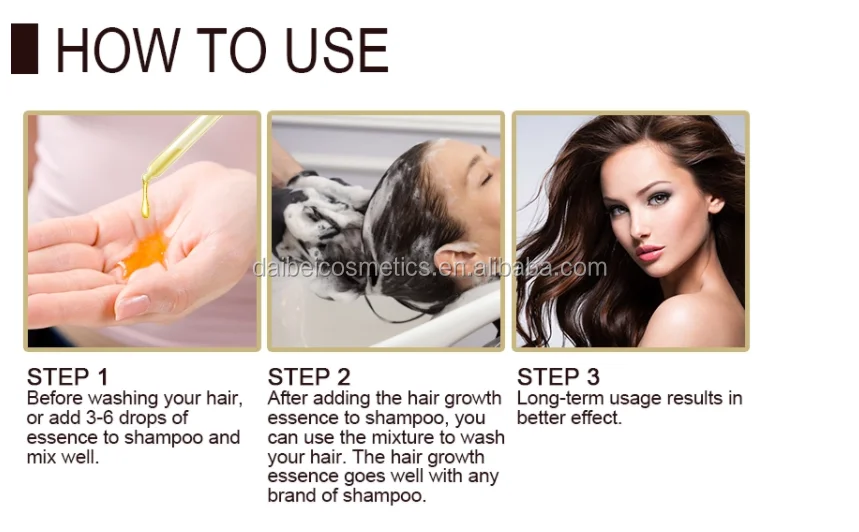 HOW TO USE

daibeicosmetics.en.alibaba.com

STEP 1
Before washing your hair, or add 3-6 drops of essence to shampoo and mix well.

STEP 2
After adding the hair growth essence to shampoo, you can use the mixture to wash your hair. The hair growth essence goes well with any brand of shampoo.

STEP 3
Long-term usage results in better effect.