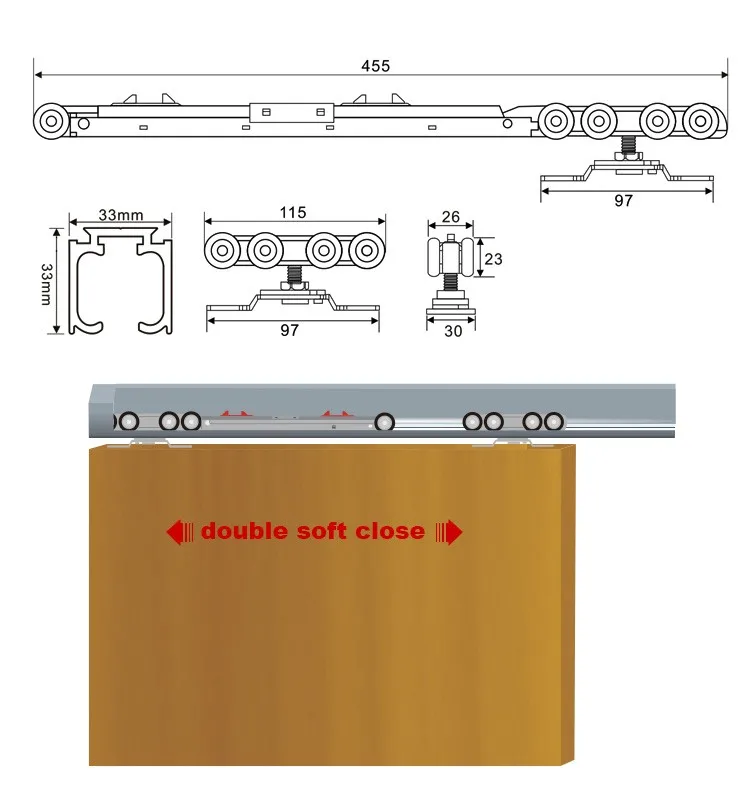 455

97

33mm

33mm

115

97

26

23

30

double soft close