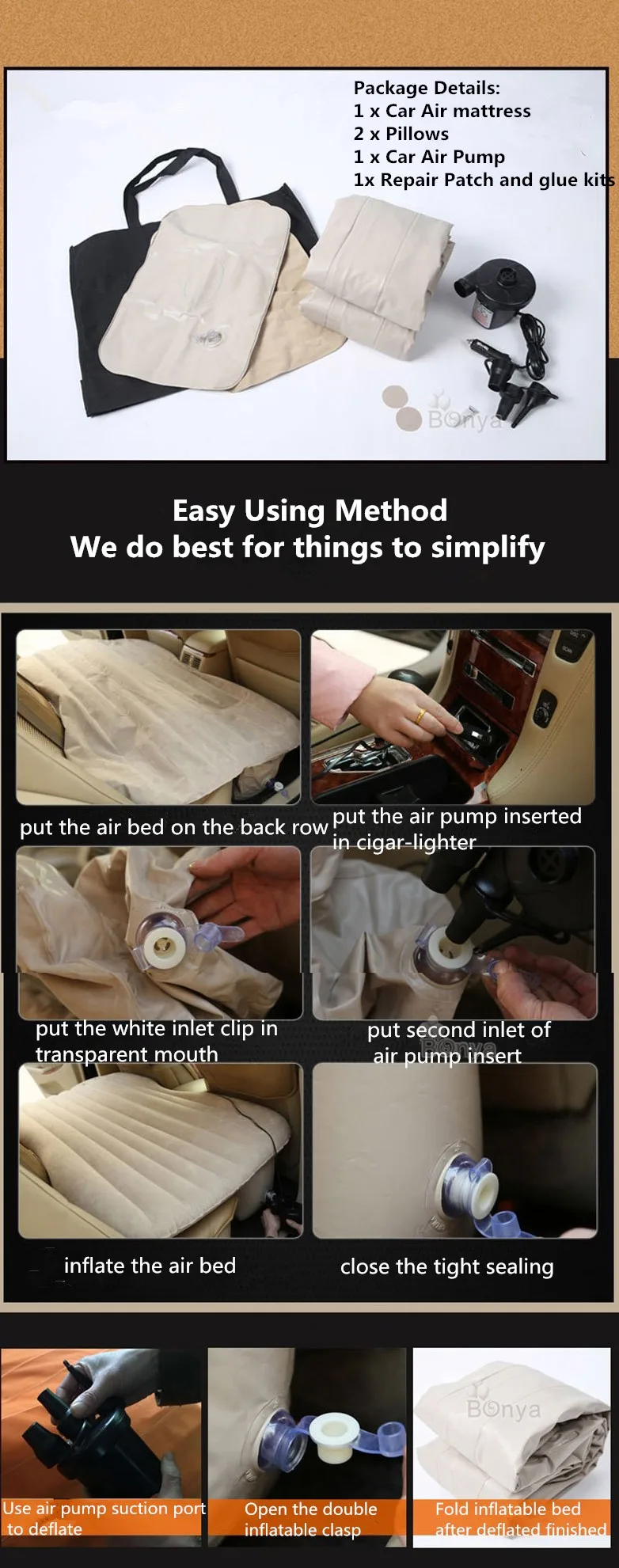 Package Details:
1 x Car Air mattress
2 x Pillows
1 x Car Air Pump
1x Repair Patch and glue kits

Bonya

Easy Using Method
We do best for things to simplify

put the air bed on the back row

put the air pump inserted in cigar-lighter

put the white inlet clip in transparent mouth

put second inlet of air pump insert

Bonya

inflate the air bed

close the tight sealing

Use air pump suction port to deflate

Open the double inflatable clasp

Bonya

Fold inflatable bed after deflated finished