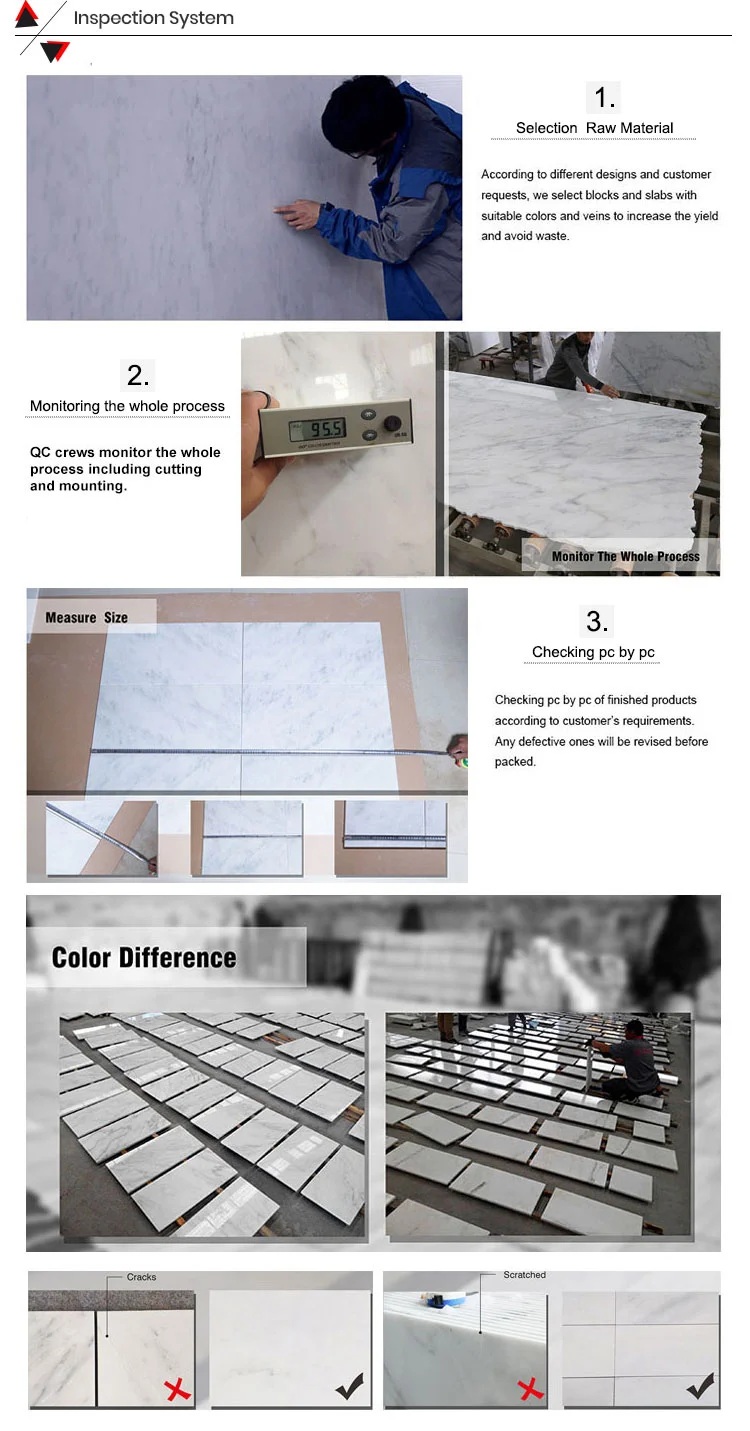 Inspection System

1.

Selection Raw Material

According to different designs and customer requests, we select blocks and slabs with suitable colors and veins to increase the yield and avoid waste.

2.

Monitoring the whole process

QC crews monitor the whole process including cutting and mounting.

95.5

Monitor The Whole Process

Measure Size

3.

Checking pc by pc

Checking pc by pc of finished products according to customer's requirements. Any defective ones will be revised before packed.

Color Difference

Cracks

Scratched