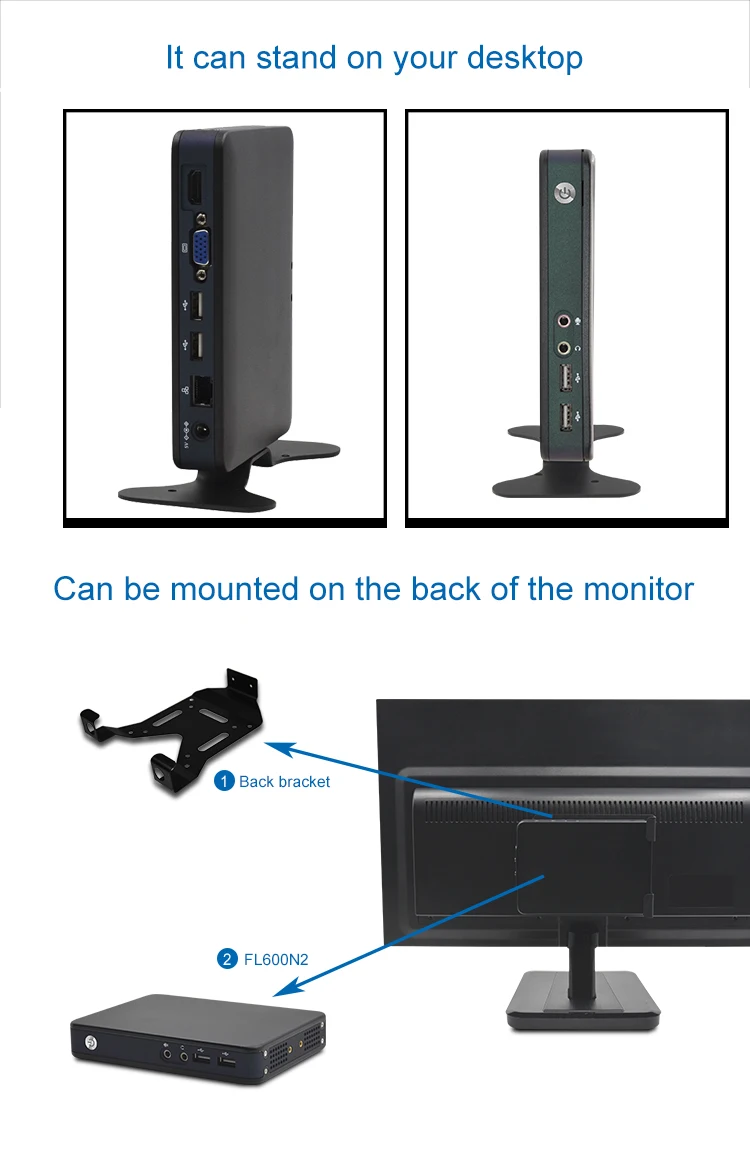 It can stand on your desktop

Can be mounted on the back of the monitor

1 Back bracket

2 FL600N2