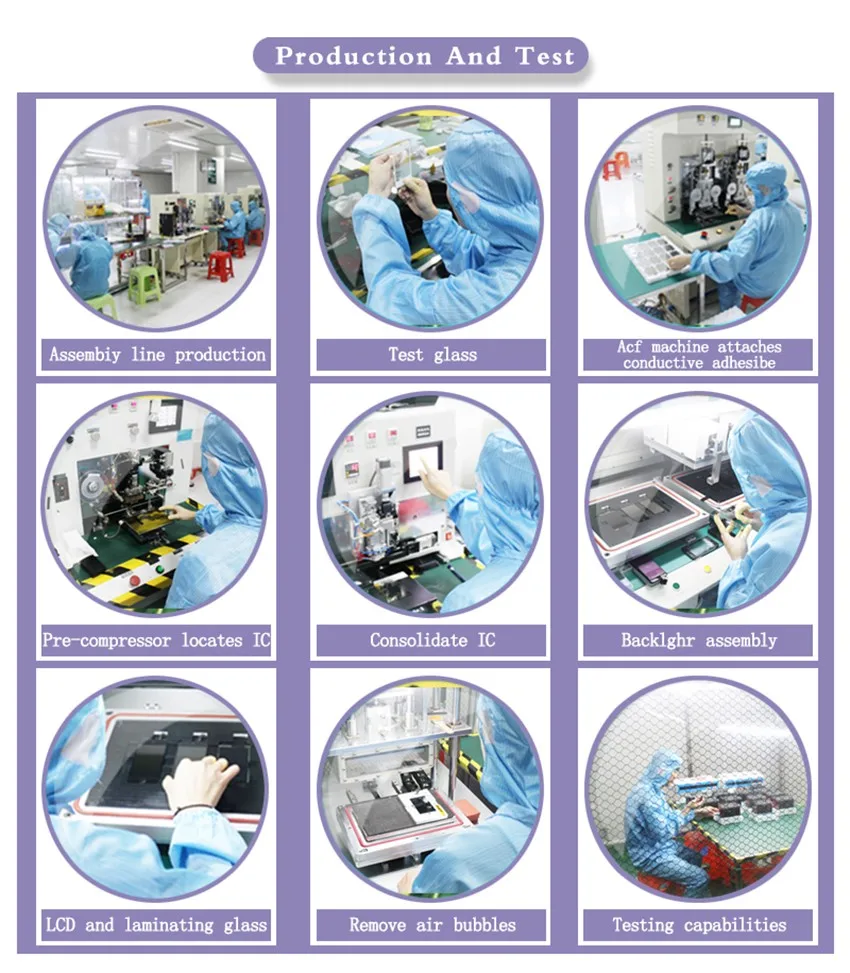 Production And Test

Assembiy line production

Test glass

Acf machine attaches conductive adhesibe

Pre-compressor locates IC

Consolidate IC

Backlghr assembly

LCD and laminating glass

Remove air bubbles

Testing capabilities