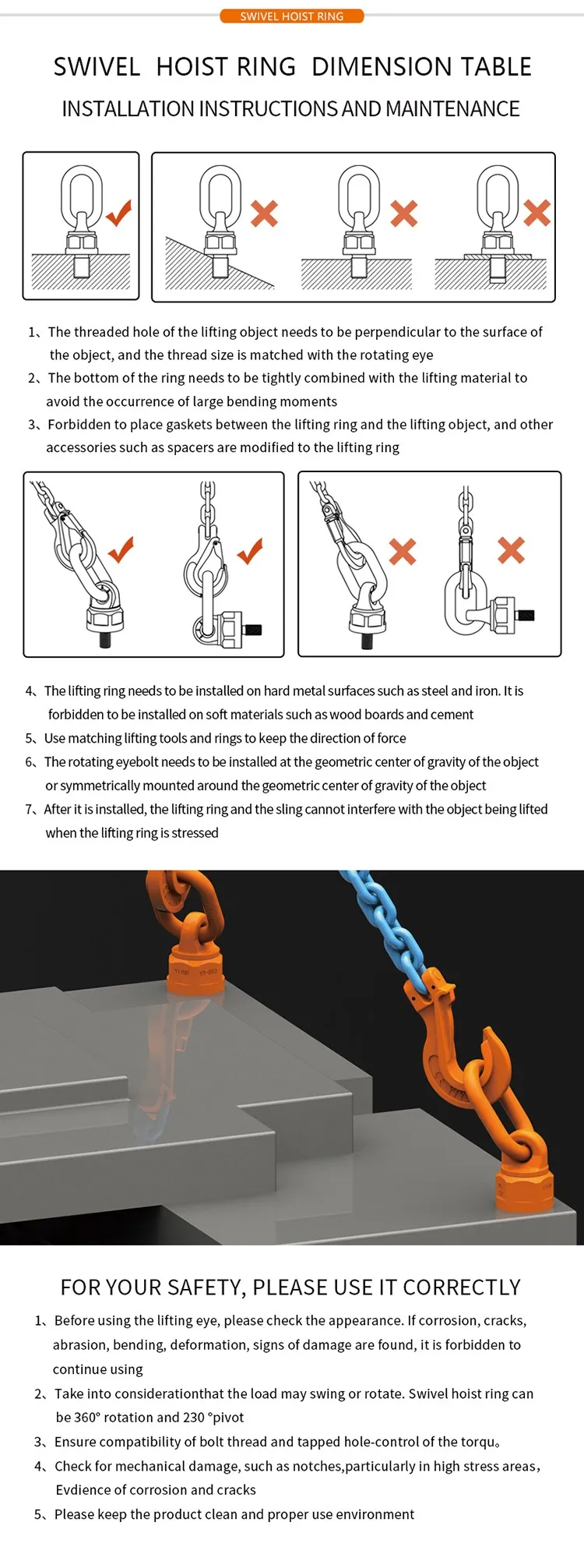 SWIVEL HOIST RING

SWIVEL HOIST RING DIMENSION TABLE

INSTALLATION INSTRUCTIONS AND MAINTENANCE

1、The threaded hole of the lifting object needs to be perpendicular to the surface of the object, and the thread size is matched with the rotating eye

2、The bottom of the ring needs to be tightly combined with the lifting material to avoid the occurrence of large bending moments

3、Forbidden to place gaskets between the lifting ring and the lifting object, and other accessories such as spacers are modified to the lifting ring

4、The lifting ring needs to be installed on hard metal surfaces such as steel and iron. It is forbidden to be installed on soft materials such as wood boards and cement

5、Use matching lifting tools and rings to keep the direction of force

6、The rotating eyebolt needs to be installed at the geometric center of gravity of the object or symmetrically mounted around the geometric center of gravity of the object

7、After it is installed, the lifting ring and the sling cannot interfere with the object being lifted when the lifting ring is stressed

FOR YOUR SAFETY, PLEASE USE IT CORRECTLY

1、Before using the lifting eye, please check the appearance. If corrosion, cracks, abrasion, bending, deformation, signs of damage are found, it is forbidden to continue using

2、Take into considerationthat the load may swing or rotate. Swivel hoist ring can be 360° rotation and 230 °pivot

3、Ensure compatibility of bolt thread and tapped hole-control of the torqu。

4、Check for mechanical damage, such as notches,particularly in high stress areas, Evdience of corrosion and cracks

5、Please keep the product clean and proper use environment