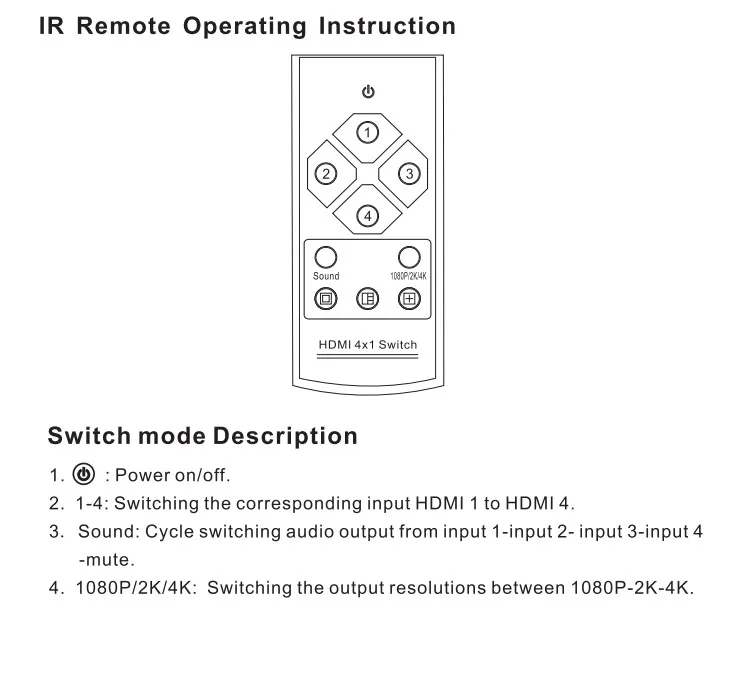 IR Remote Operating Instruction

1
2
3
4
Sound
1080P/2K/4K
HDMI 4x1 Switch

Switch mode Description

1. : Power on/off.
2. 1-4: Switching the corresponding input HDMI 1 to HDMI 4.
3. Sound: Cycle switching audio output from input 1-input 2- input 3-input 4 -mute.
4. 1080P/2K/4K: Switching the output resolutions between 1080P-2K-4K.